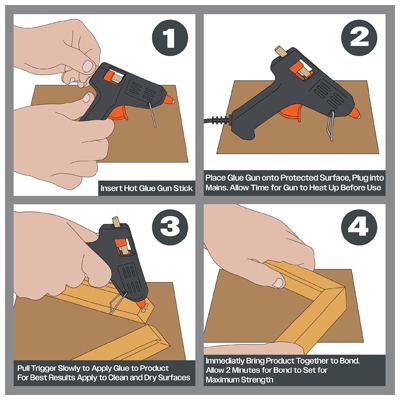 1

Insert Hot Glue Gun Stick

2

Place Glue Gun onto Protected Surface, Plug into Mains. Allow Time for Gun to Heat Up Before Use

3

Pull Trigger Slowly to Apply Glue to Product
For Best Results Apply to Clean and Dry Surfaces

4

Immediatly Bring Product Together to Bond.
Allow 2 Minutes for Bond to Set for Maximum Strength