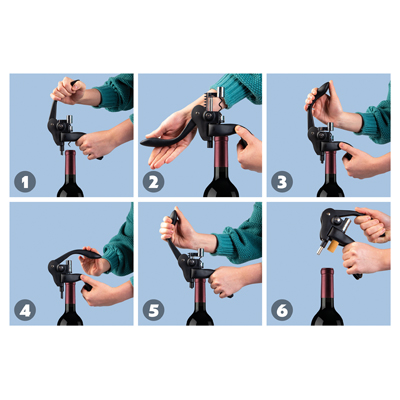 1

2

3

4

5

6