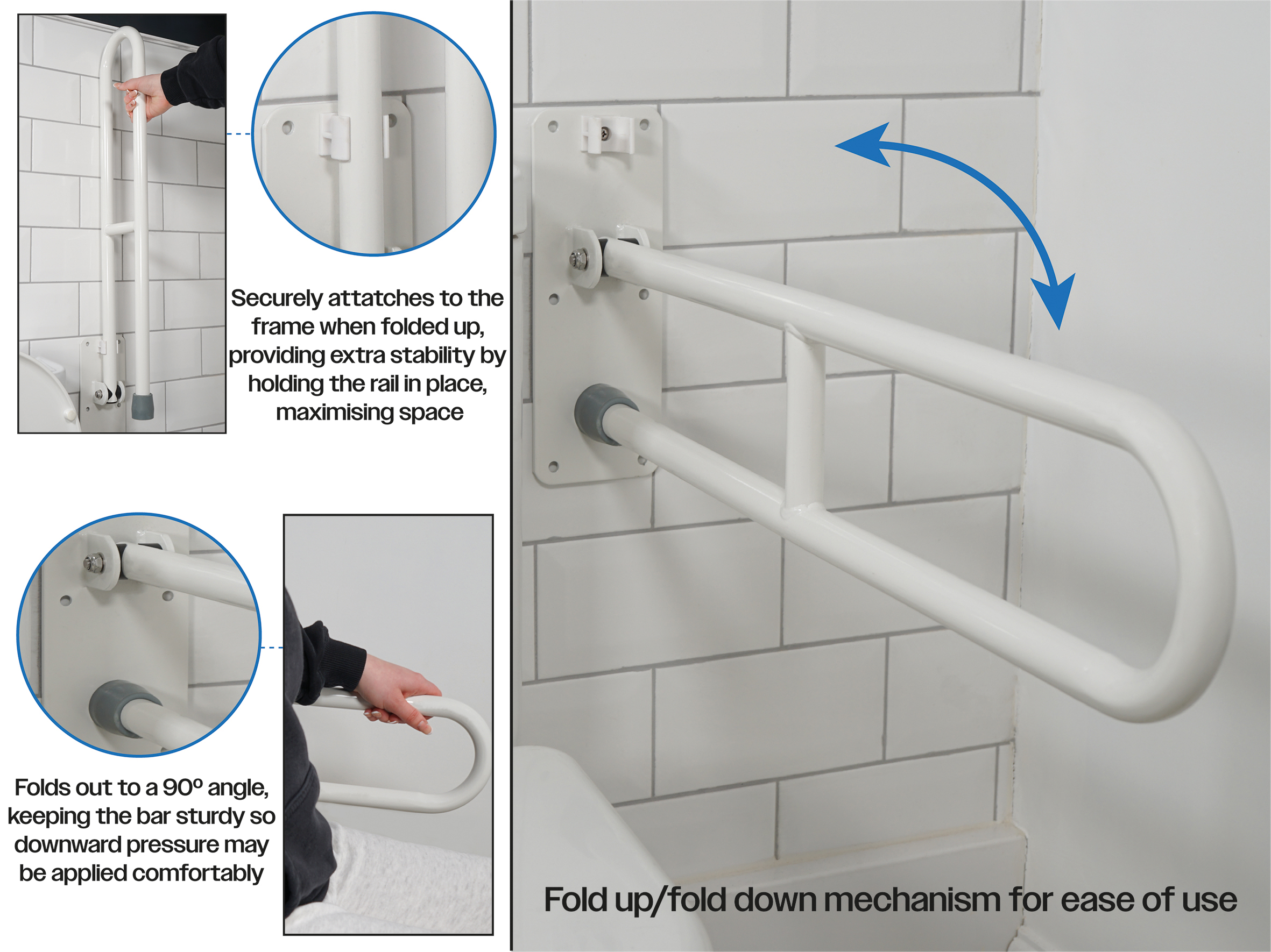 Securely attatches to the frame when folded up, providing extra stability by holding the rail in place, maximising space

Folds out to a 90º angle, keeping the bar sturdy so downward pressure may be applied comfortably

Fold up/fold down mechanism for ease of use