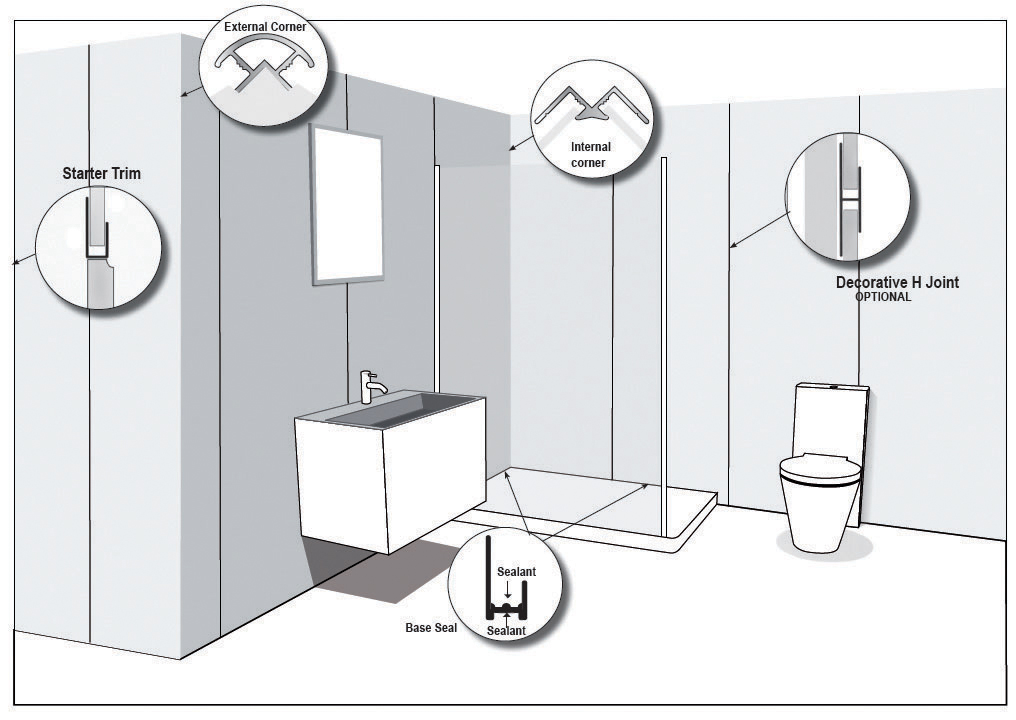 External Corner

Starter Trim

Internal corner

Decorative H Joint
OPTIONAL

Sealant

Base Seal

Sealant