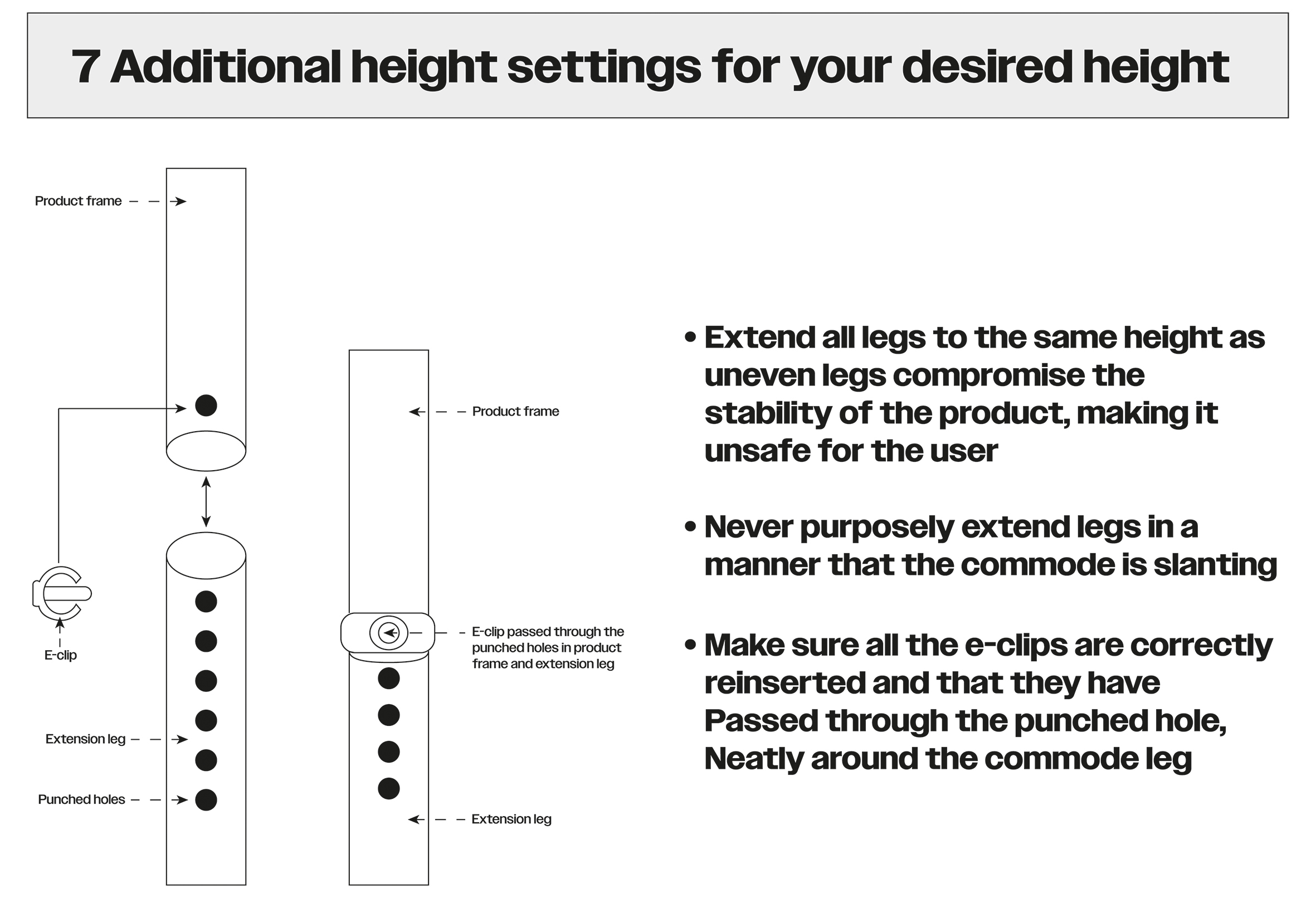 7 Additional height settings for your desired height

Product frame

E-clip

Extension leg

Punched holes

Product frame

E-clip passed through the punched holes in product frame and extension leg

Extension leg

• Extend all legs to the same height as uneven legs compromise the stability of the product, making it unsafe for the user

• Never purposely extend legs in a manner that the commode is slanting

• Make sure all the e-clips are correctly reinserted and that they have Passed through the punched hole, Neatly around the commode leg