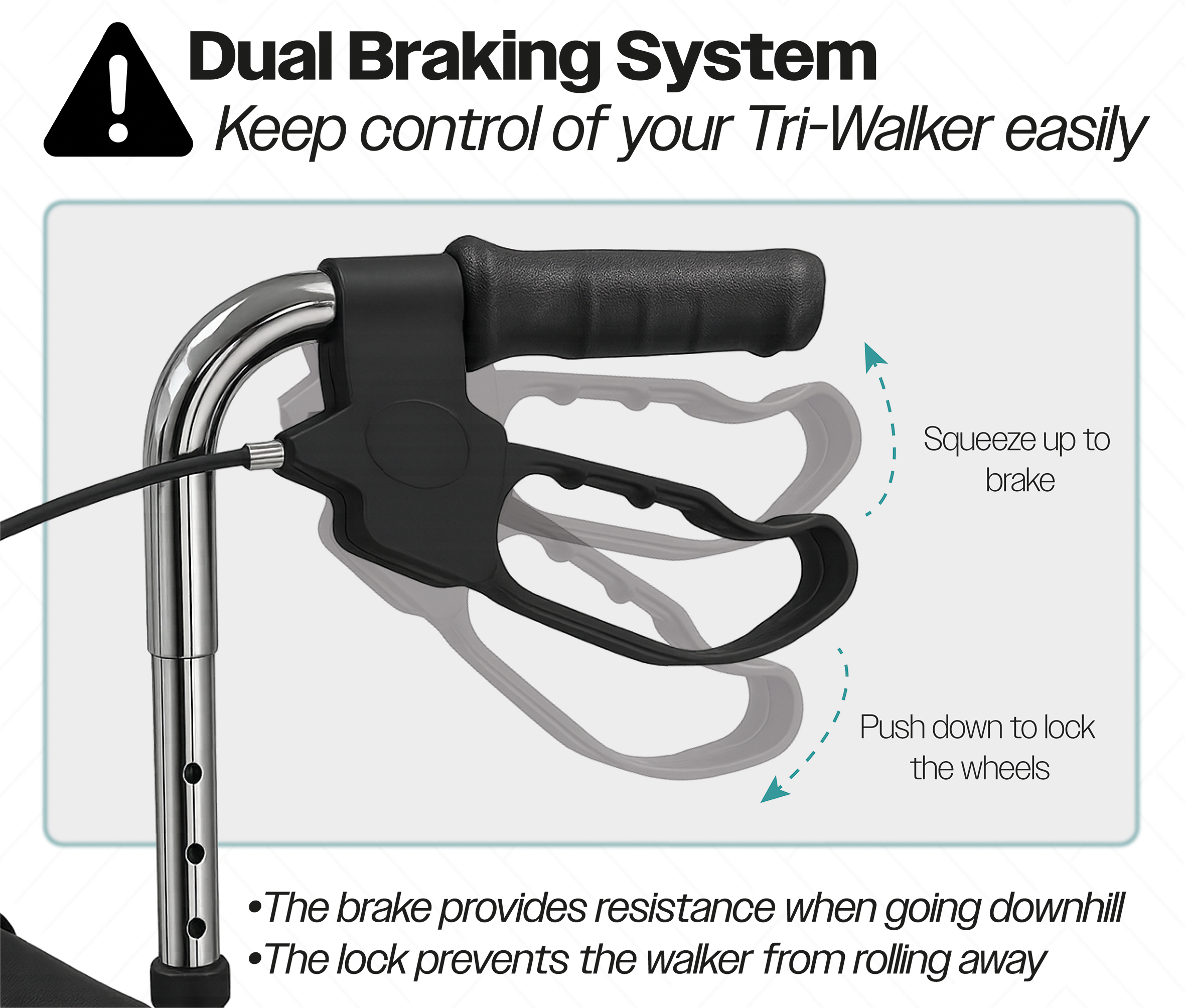 Dual Braking System
Keep control of your Tri-Walker easily

Squeeze up to brake

Push down to lock the wheels

•The brake provides resistance when going downhill
•The lock prevents the walker from rolling away