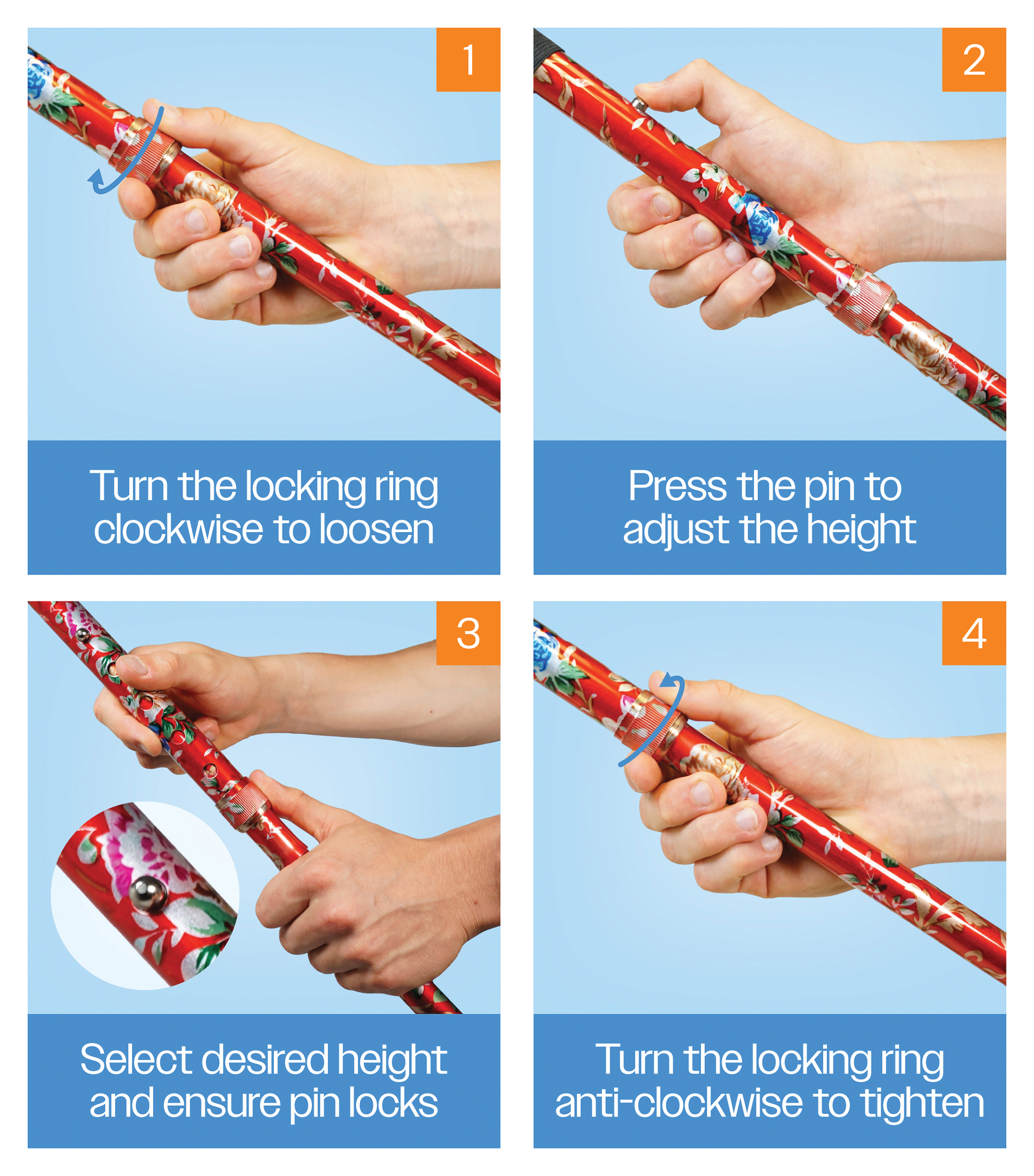 1

Turn the locking ring clockwise to loosen

2

Press the pin to adjust the height

3

Select desired height and ensure pin locks

4

Turn the locking ring anti-clockwise to tighten