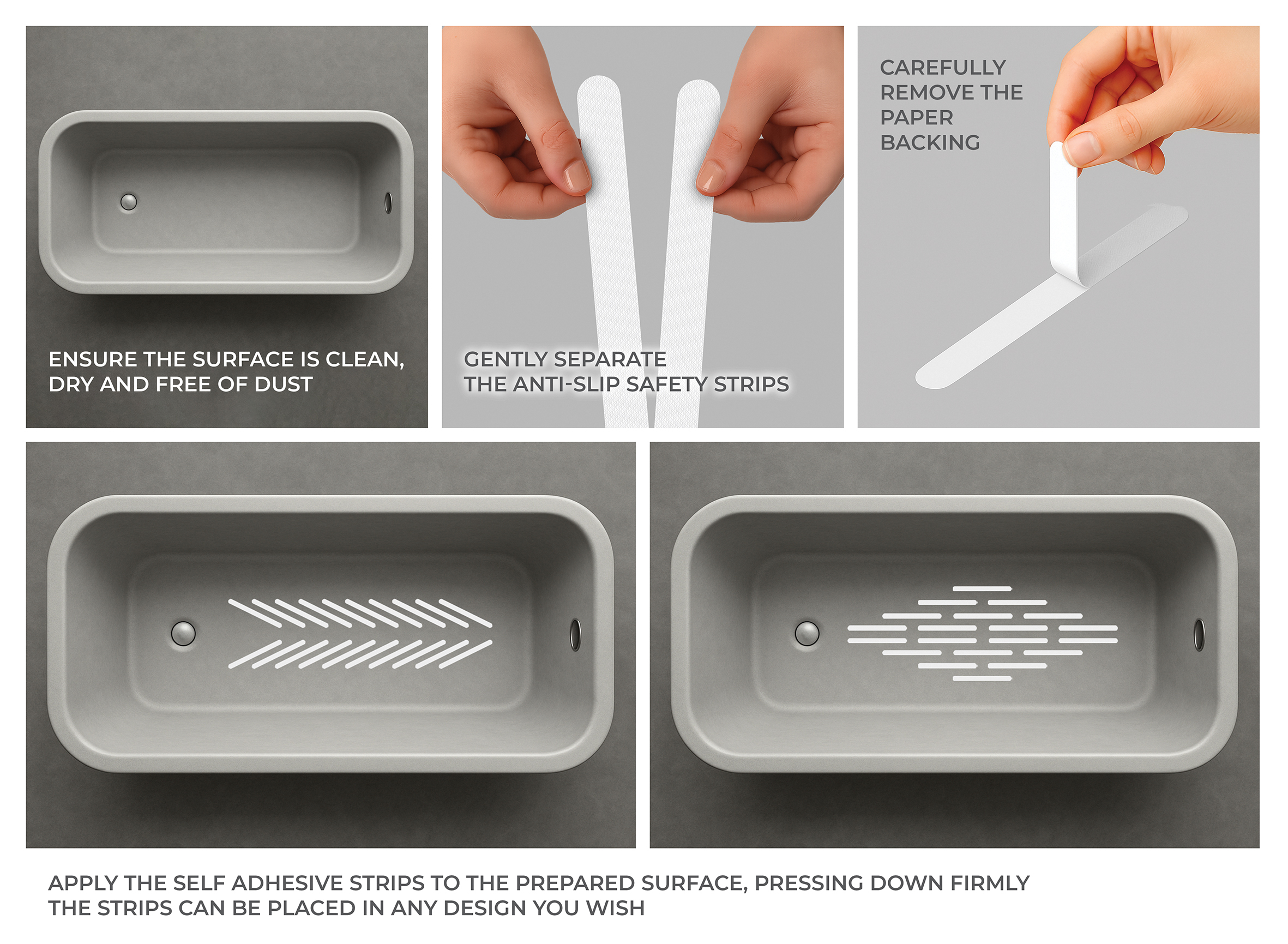 ENSURE THE SURFACE IS CLEAN, DRY AND FREE OF DUST

GENTLY SEPARATE THE ANTI-SLIP SAFETY STRIPS

CAREFULLY REMOVE THE PAPER BACKING

APPLY THE SELF ADHESIVE STRIPS TO THE PREPARED SURFACE, PRESSING DOWN FIRMLY
THE STRIPS CAN BE PLACED IN ANY DESIGN YOU WISH