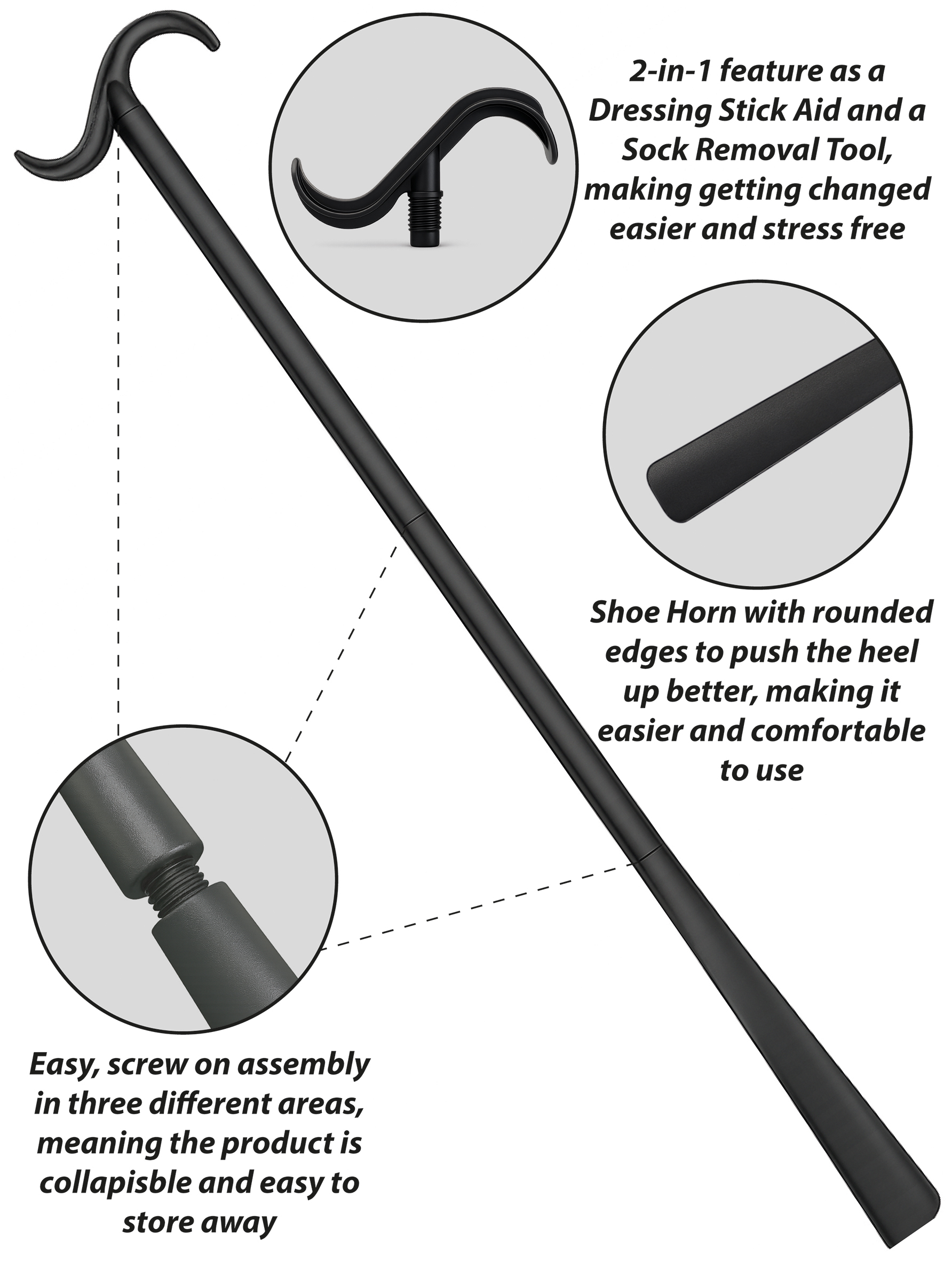 2-in-1 feature as a Dressing Stick Aid and a Sock Removal Tool, making getting changed easier and stress free

Shoe Horn with rounded edges to push the heel up better, making it easier and comfortable to use

Easy, screw on assembly in three different areas, meaning the product is collapisble and easy to store away