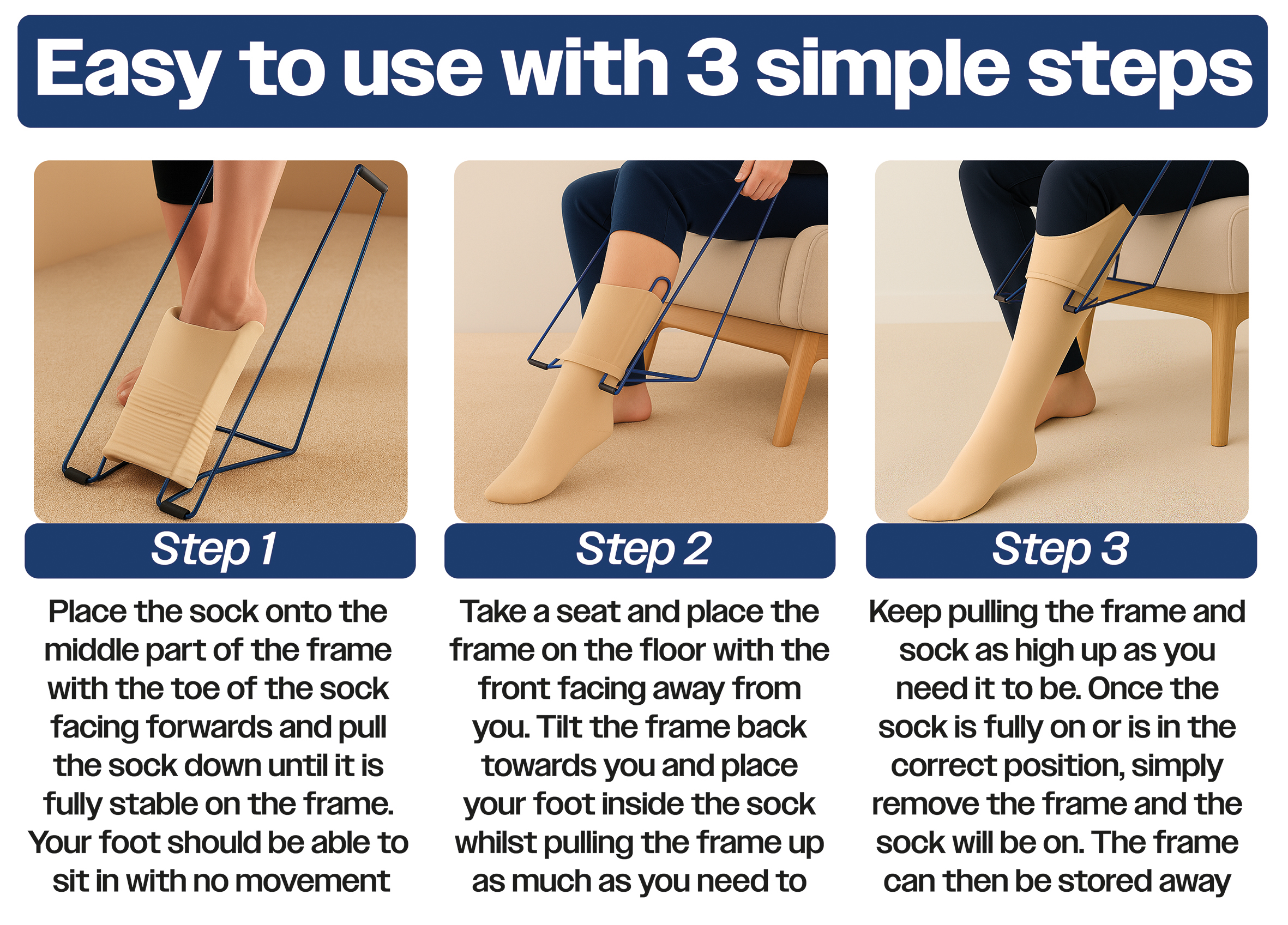 Easy to use with 3 simple steps

Step 1

Place the sock onto the middle part of the frame with the toe of the sock facing forwards and pull the sock down until it is fully stable on the frame. Your foot should be able to sit in with no movement

Step 2

Take a seat and place the frame on the floor with the front facing away from you. Tilt the frame back towards you and place your foot inside the sock whilst pulling the frame up as much as you need to

Step 3

Keep pulling the frame and sock as high up as you need it to be. Once the sock is fully on or is in the correct position, simply remove the frame and the sock will be on. The frame can then be stored away