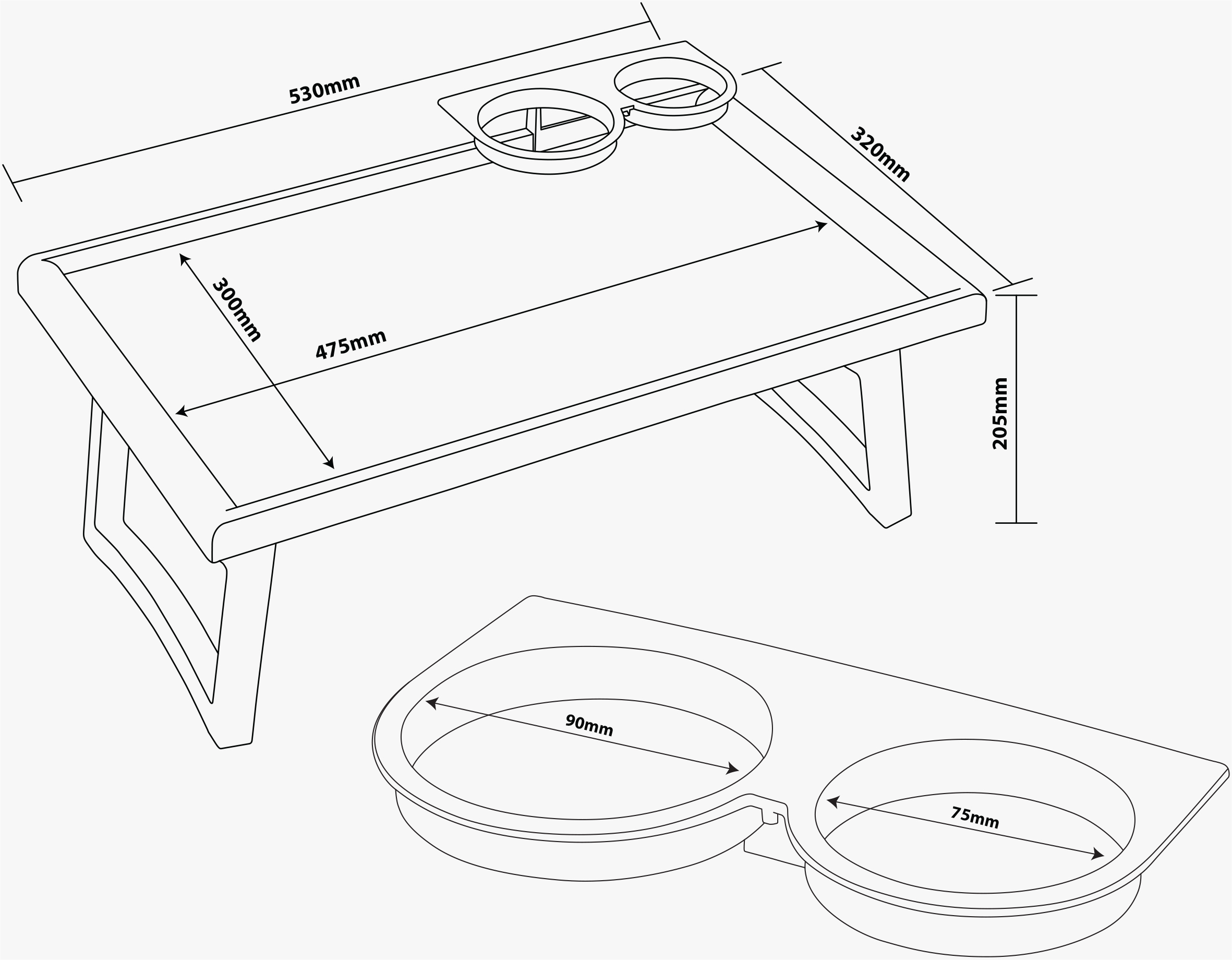 530mm

320mm

300mm

475mm

205mm

90mm

75mm