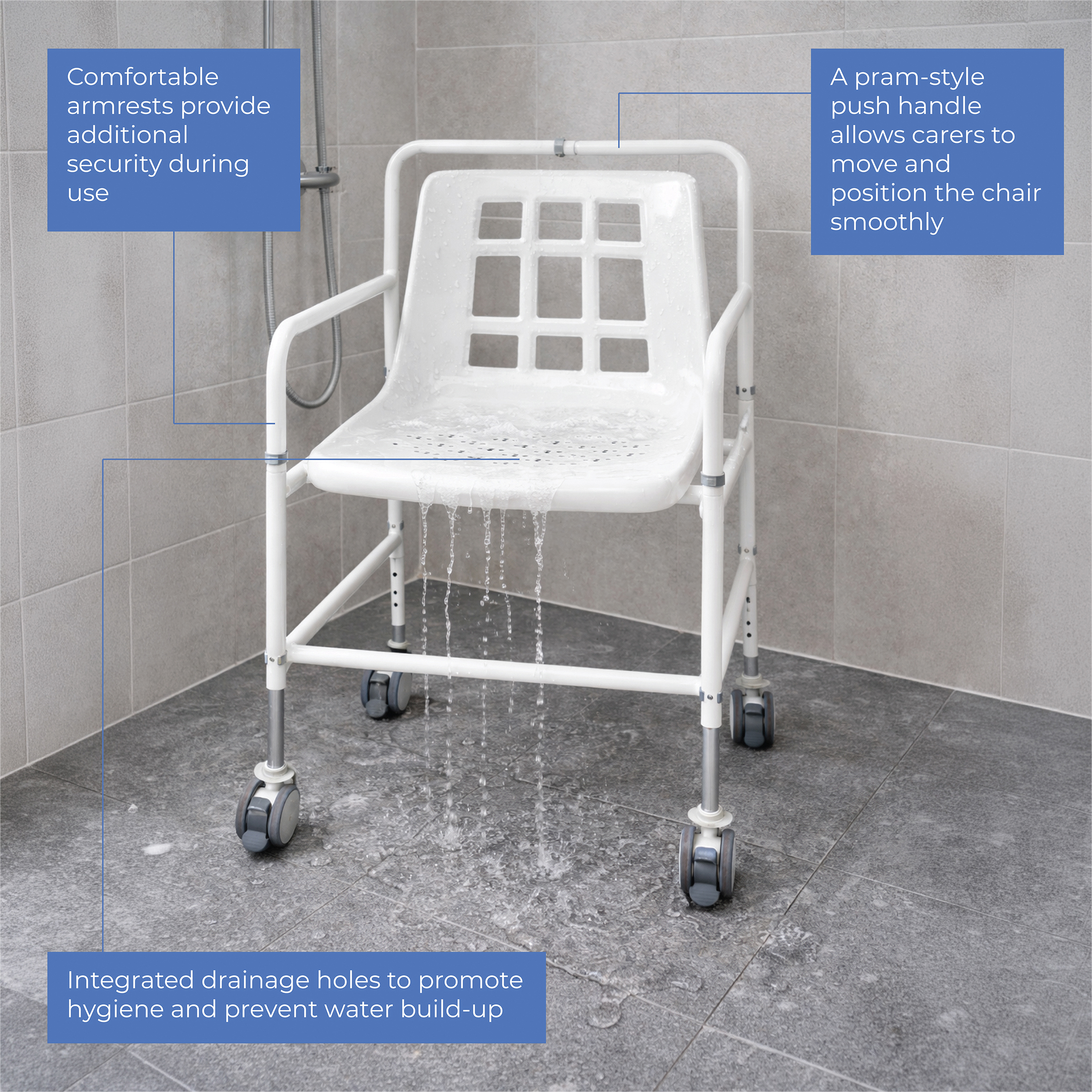 Comfortable armrests provide additional security during use

A pram-style push handle allows carers to move and position the chair smoothly

Integrated drainage holes to promote hygiene and prevent water build-up