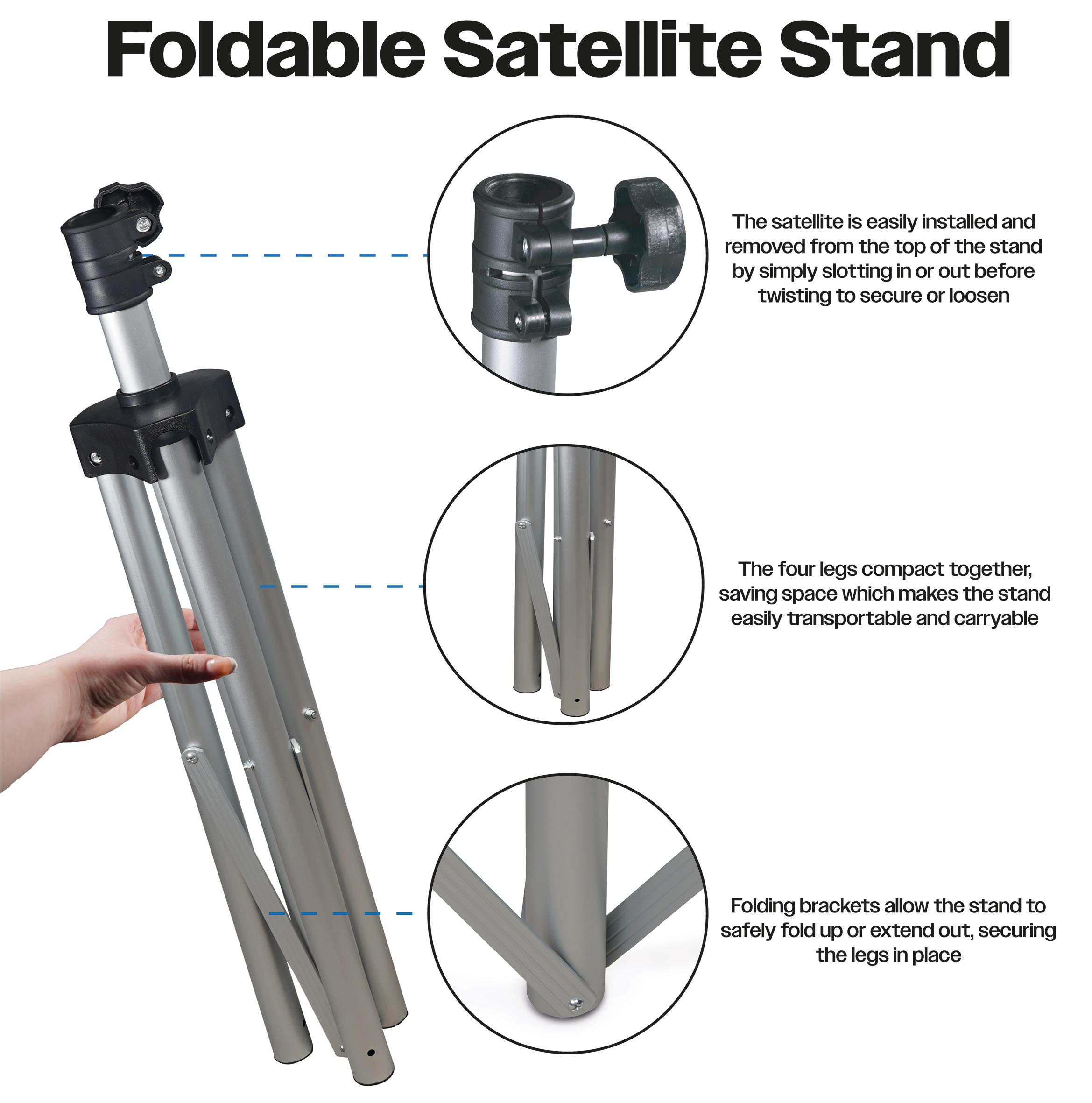 Foldable Satellite Stand

The satellite is easily installed and removed from the top of the stand by simply slotting in or out before twisting to secure or loosen

The four legs compact together, saving space which makes the stand easily transportable and carryable

Folding brackets allow the stand to safely fold up or extend out, securing the legs in place