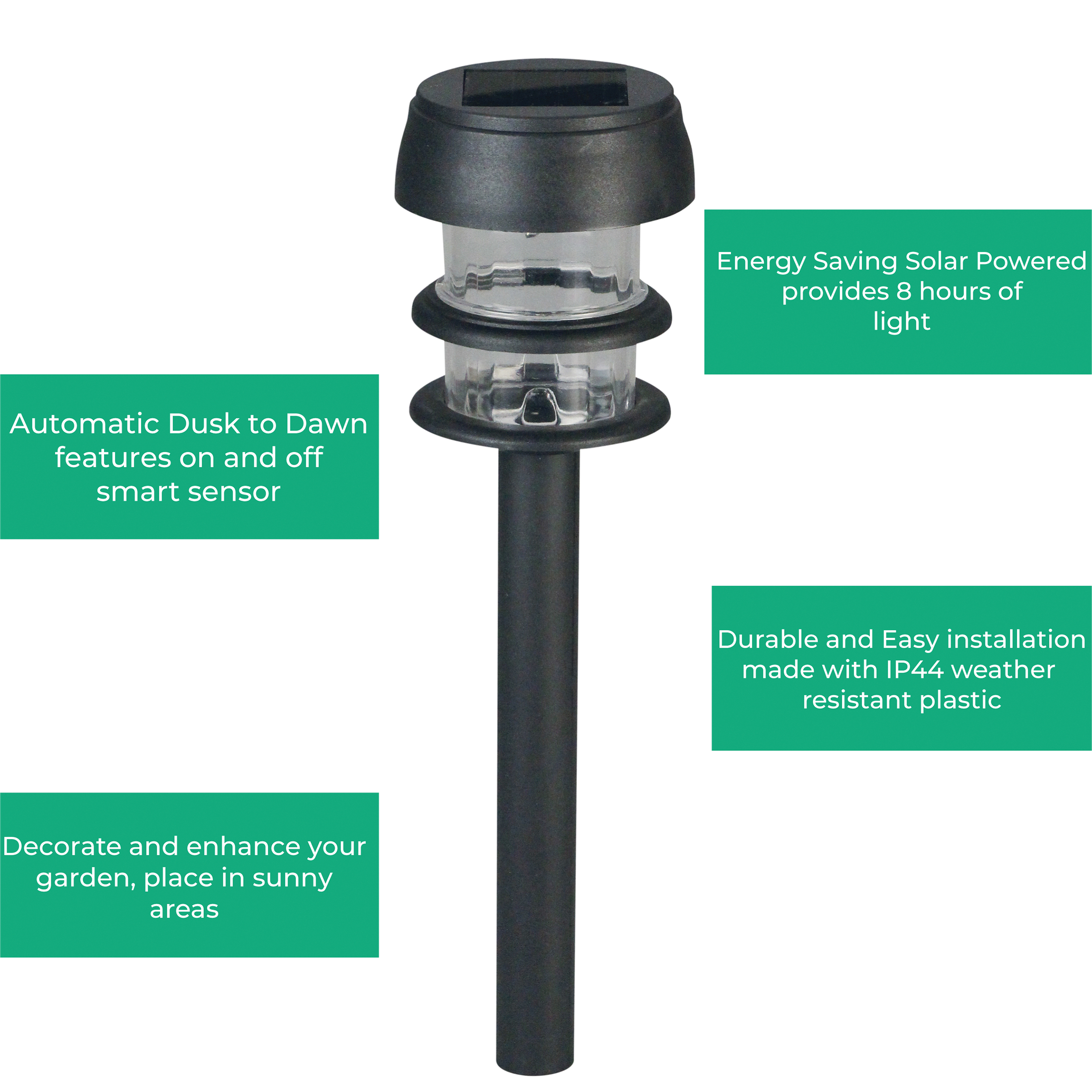 Energy Saving Solar Powered provides 8 hours of light

Automatic Dusk to Dawn features on and off smart sensor

Durable and Easy installation made with IP44 weather resistant plastic

Decorate and enhance your garden, place in sunny areas