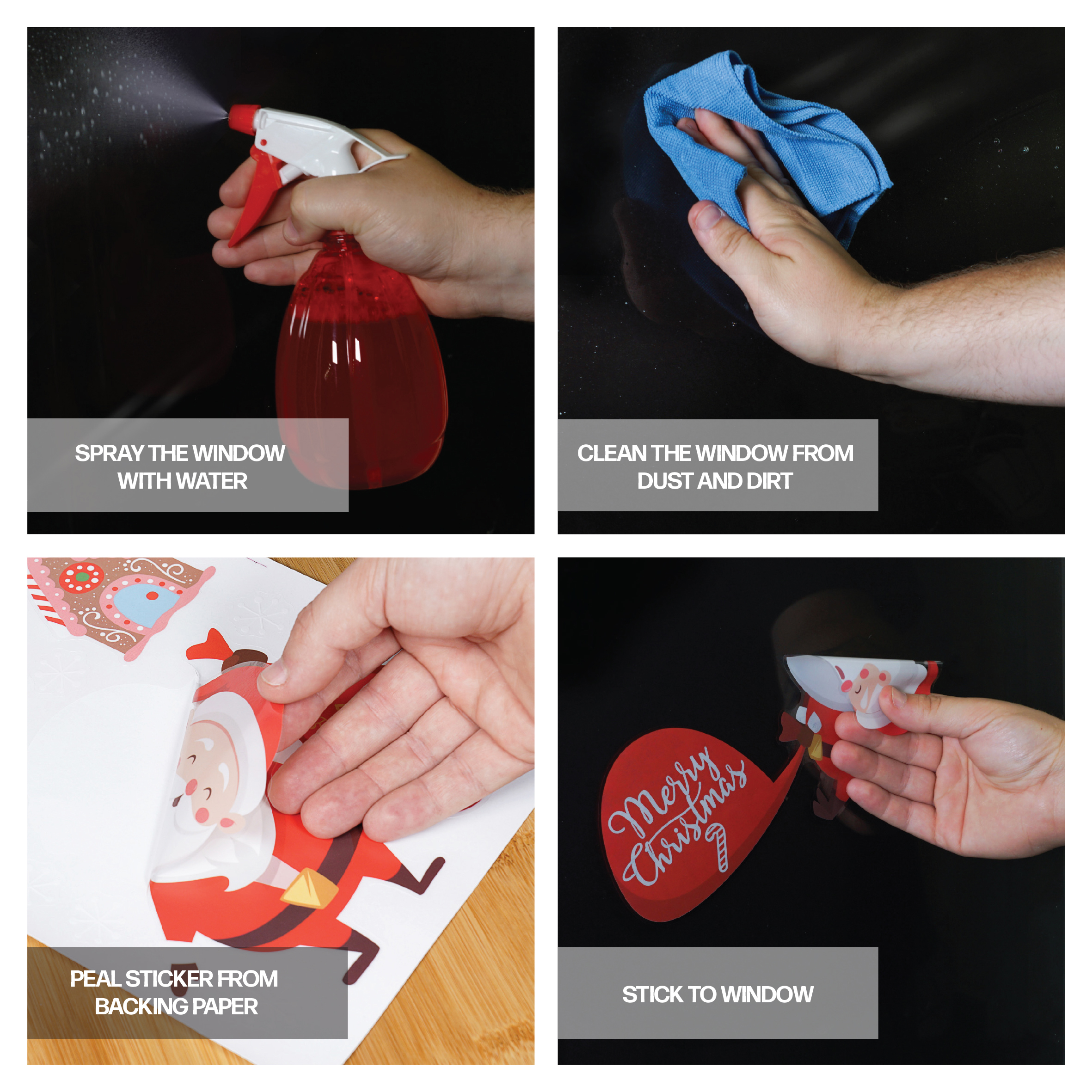 SPRAY THE WINDOW WITH WATER

CLEAN THE WINDOW FROM DUST AND DIRT

PEAL STICKER FROM BACKING PAPER

Merry Christmas

STICK TO WINDOW