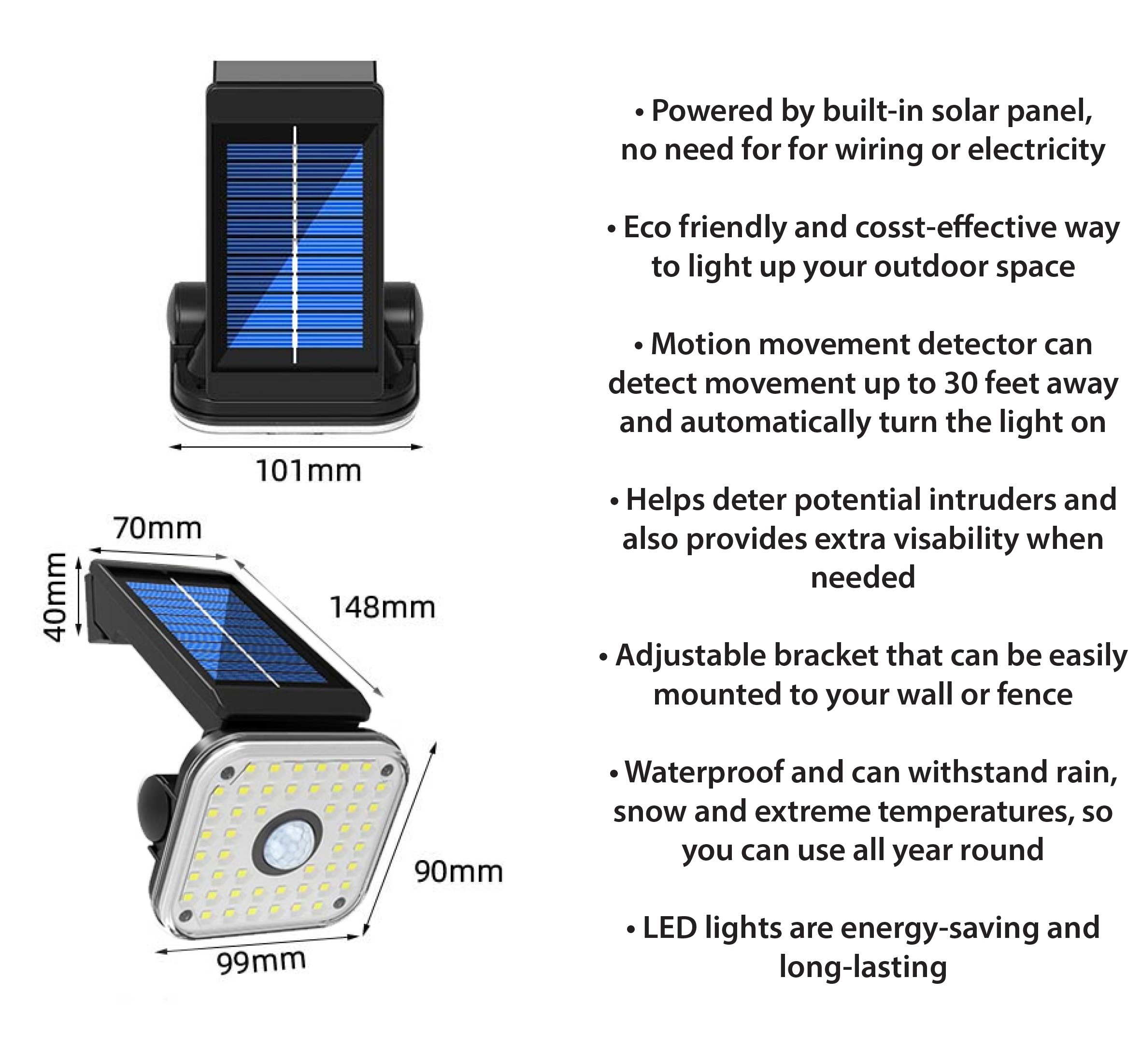 101mm

70mm

40mm

148mm

90mm

99mm

• Powered by built-in solar panel, no need for for wiring or electricity

• Eco friendly and cosst-effective way to light up your outdoor space

• Motion movement detector can detect movement up to 30 feet away and automatically turn the light on

• Helps deter potential intruders and also provides extra visability when needed

• Adjustable bracket that can be easily mounted to your wall or fence

• Waterproof and can withstand rain, snow and extreme temperatures, so you can use all year round

• LED lights are energy-saving and long-lasting