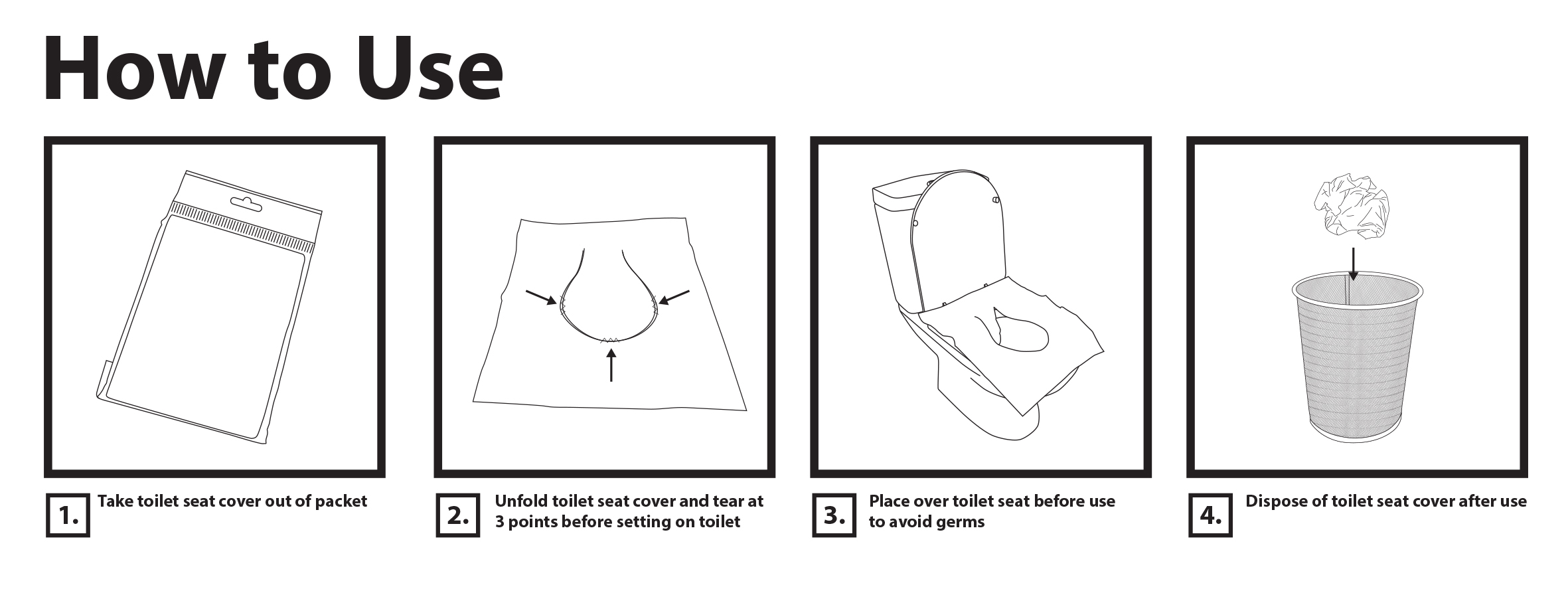 How to Use

1. Take toilet seat cover out of packet

2. Unfold toilet seat cover and tear at 3 points before setting on toilet

3. Place over toilet seat before use to avoid germs

4. Dispose of toilet seat cover after use