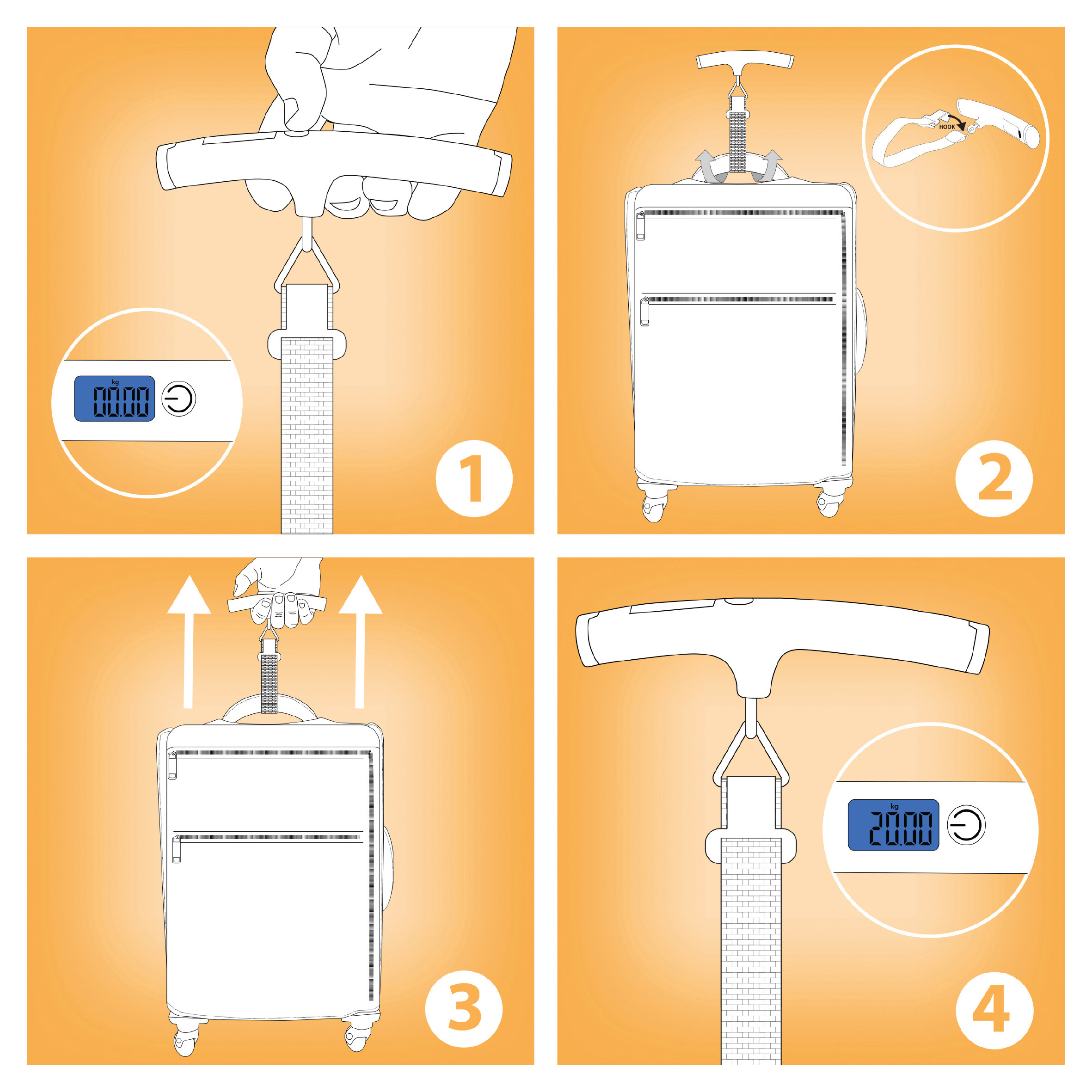 kg
00.00

1

HOOK

2

3

kg
20.00

4