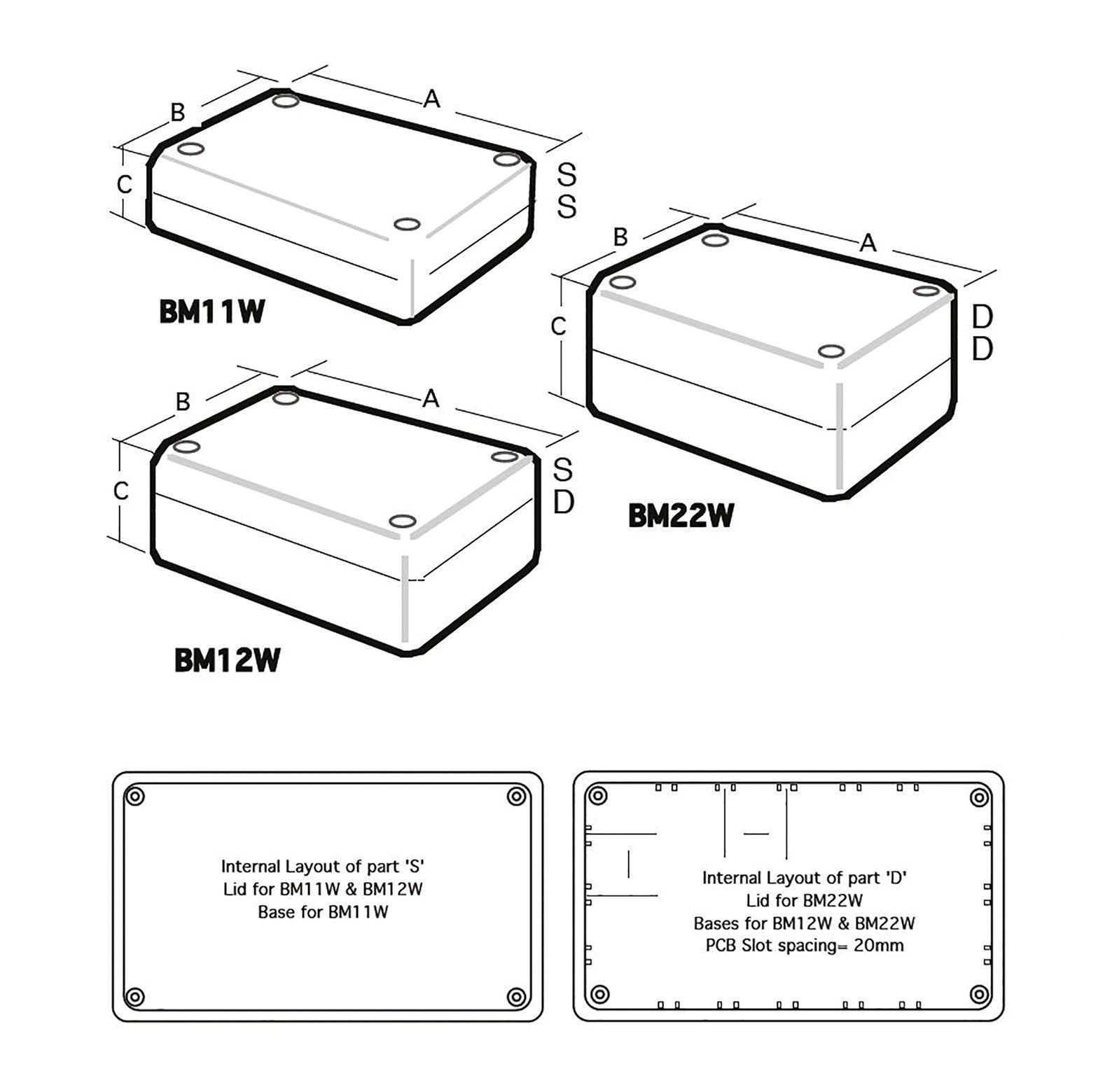 B
A
C
S
S
BM11W

B
A
C
D
D
BM22W

B
A
C
S
D
BM12W

Internal Layout of part 'S'
Lid for BM11W & BM12W
Base for BM11W

Internal Layout of part 'D'
Lid for BM22W
Bases for BM12W & BM22W
PCB Slot spacing= 20mm