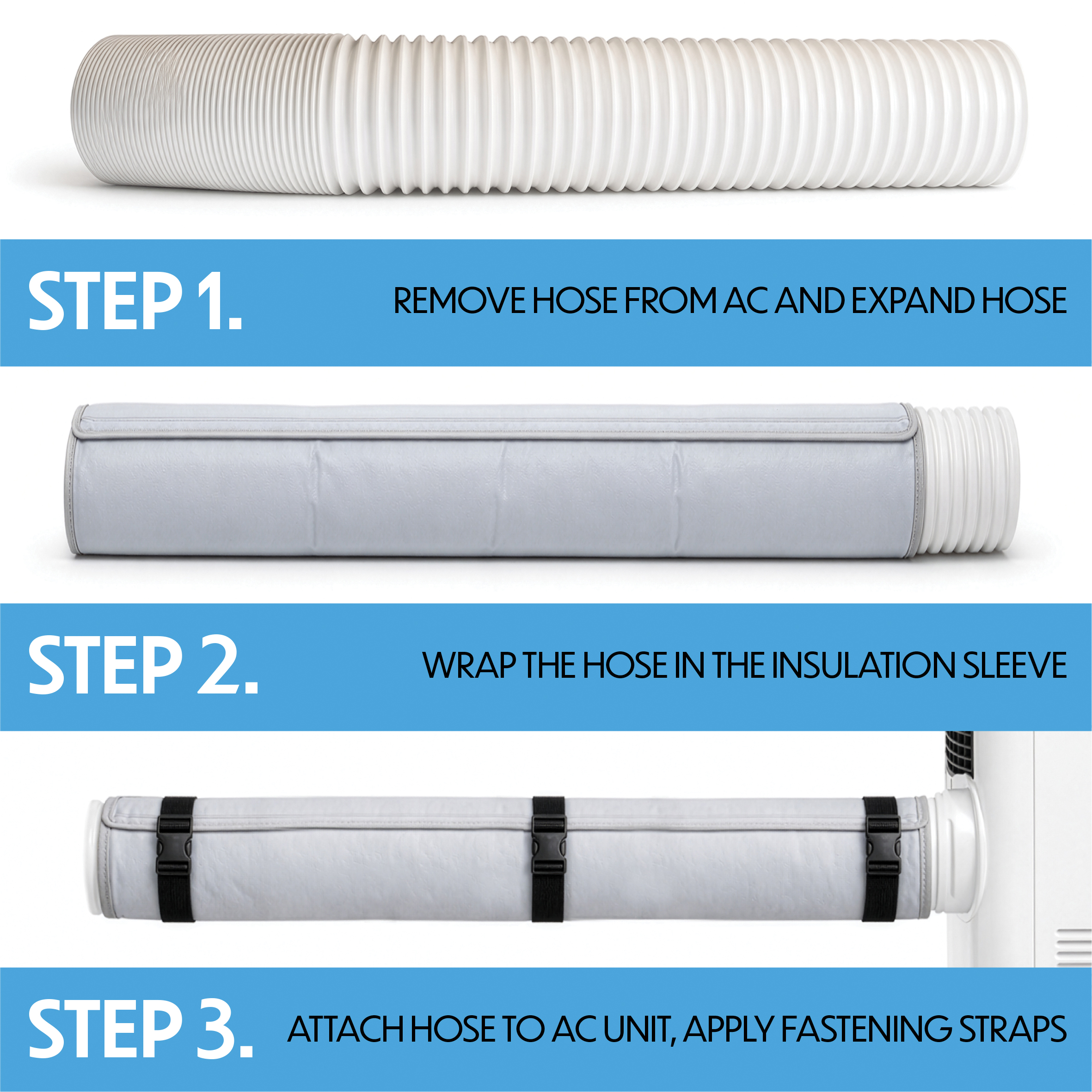 STEP 1.

REMOVE HOSE FROM AC AND EXPAND HOSE

STEP 2.

WRAP THE HOSE IN THE INSULATION SLEEVE

STEP 3.

ATTACH HOSE TO AC UNIT, APPLY FASTENING STRAPS