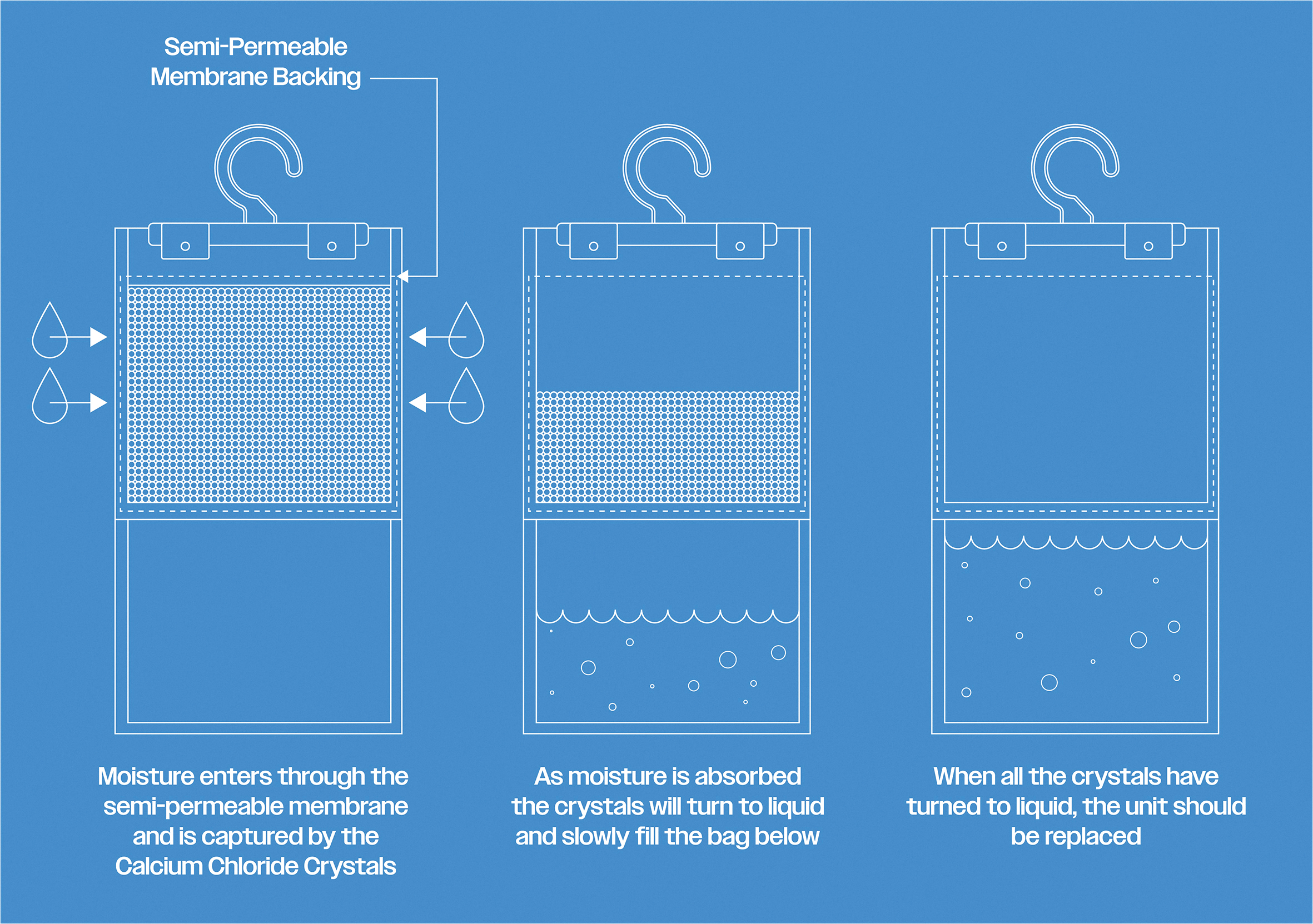 Semi-Permeable Membrane Backing

Moisture enters through the semi-permeable membrane and is captured by the Calcium Chloride Crystals

As moisture is absorbed the crystals will turn to liquid and slowly fill the bag below

When all the crystals have turned to liquid, the unit should be replaced