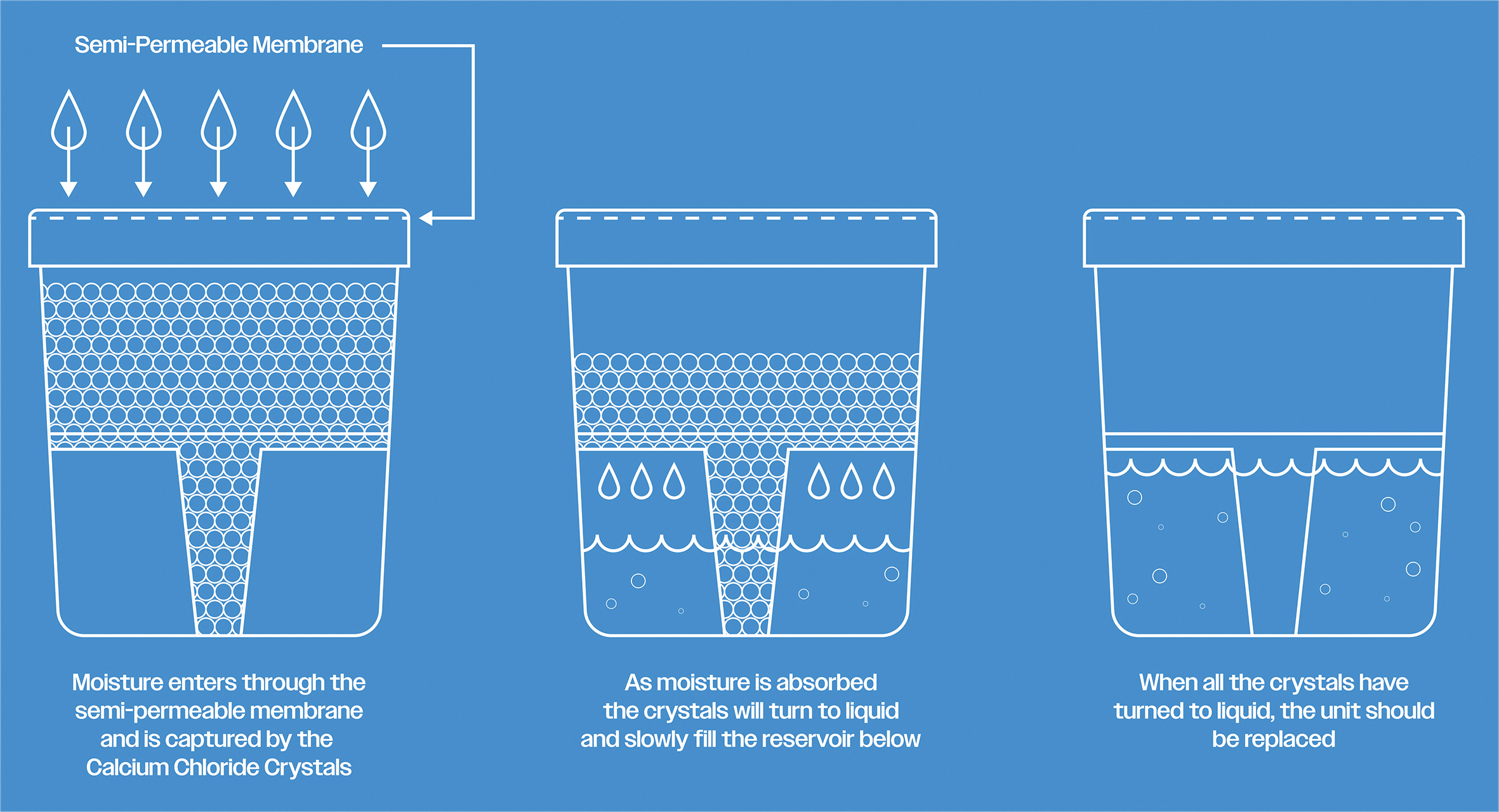 Semi-Permeable Membrane

Moisture enters through the semi-permeable membrane and is captured by the Calcium Chloride Crystals

As moisture is absorbed the crystals will turn to liquid and slowly fill the reservoir below

When all the crystals have turned to liquid, the unit should be replaced