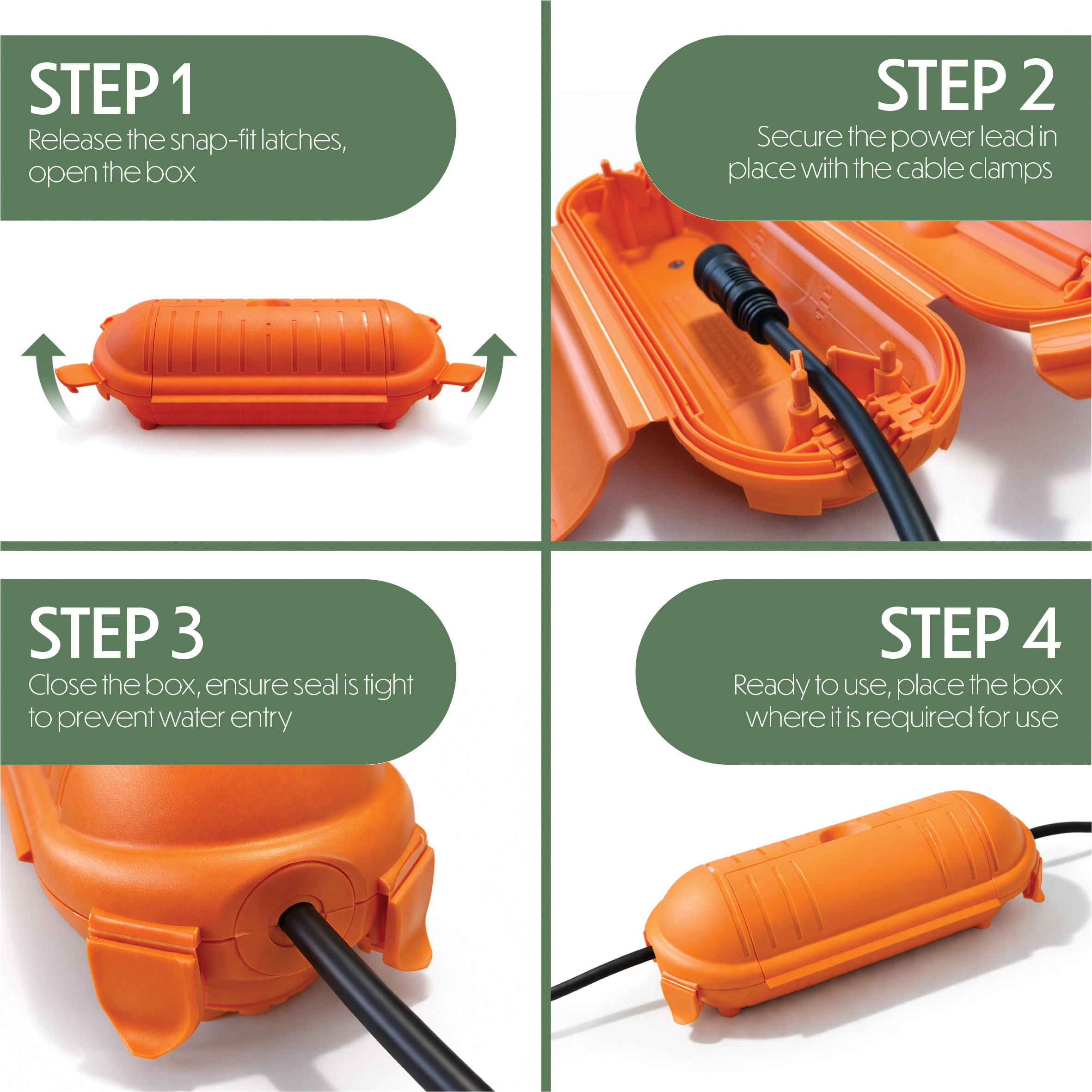 STEP 1
Release the snap-fit latches, open the box

STEP 2
Secure the power lead in place with the cable clamps

STEP 3
Close the box, ensure seal is tight to prevent water entry

STEP 4
Ready to use, place the box where it is required for use