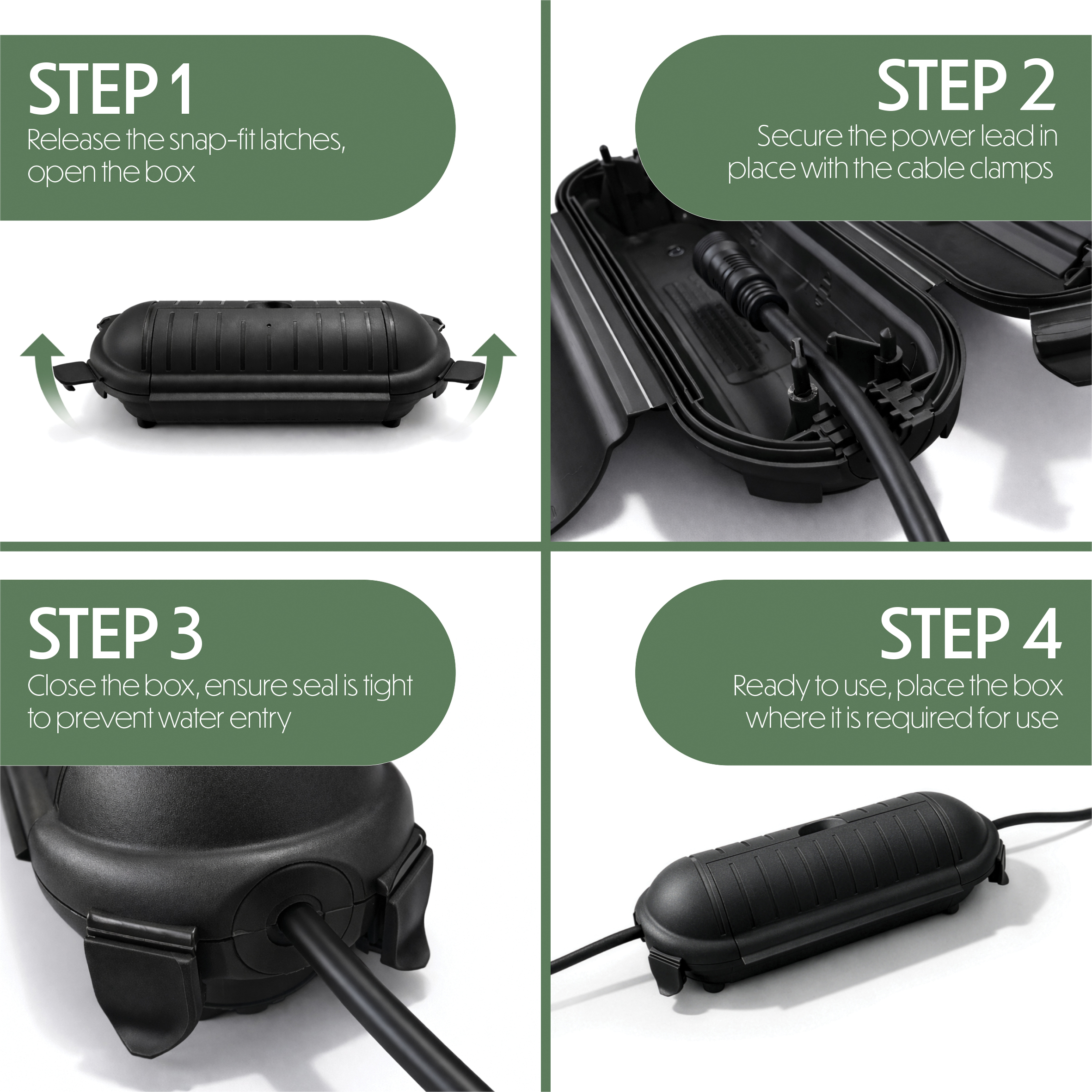 STEP 1
Release the snap-fit latches, open the box

STEP 2
Secure the power lead in place with the cable clamps

STEP 3
Close the box, ensure seal is tight to prevent water entry

STEP 4
Ready to use, place the box where it is required for use