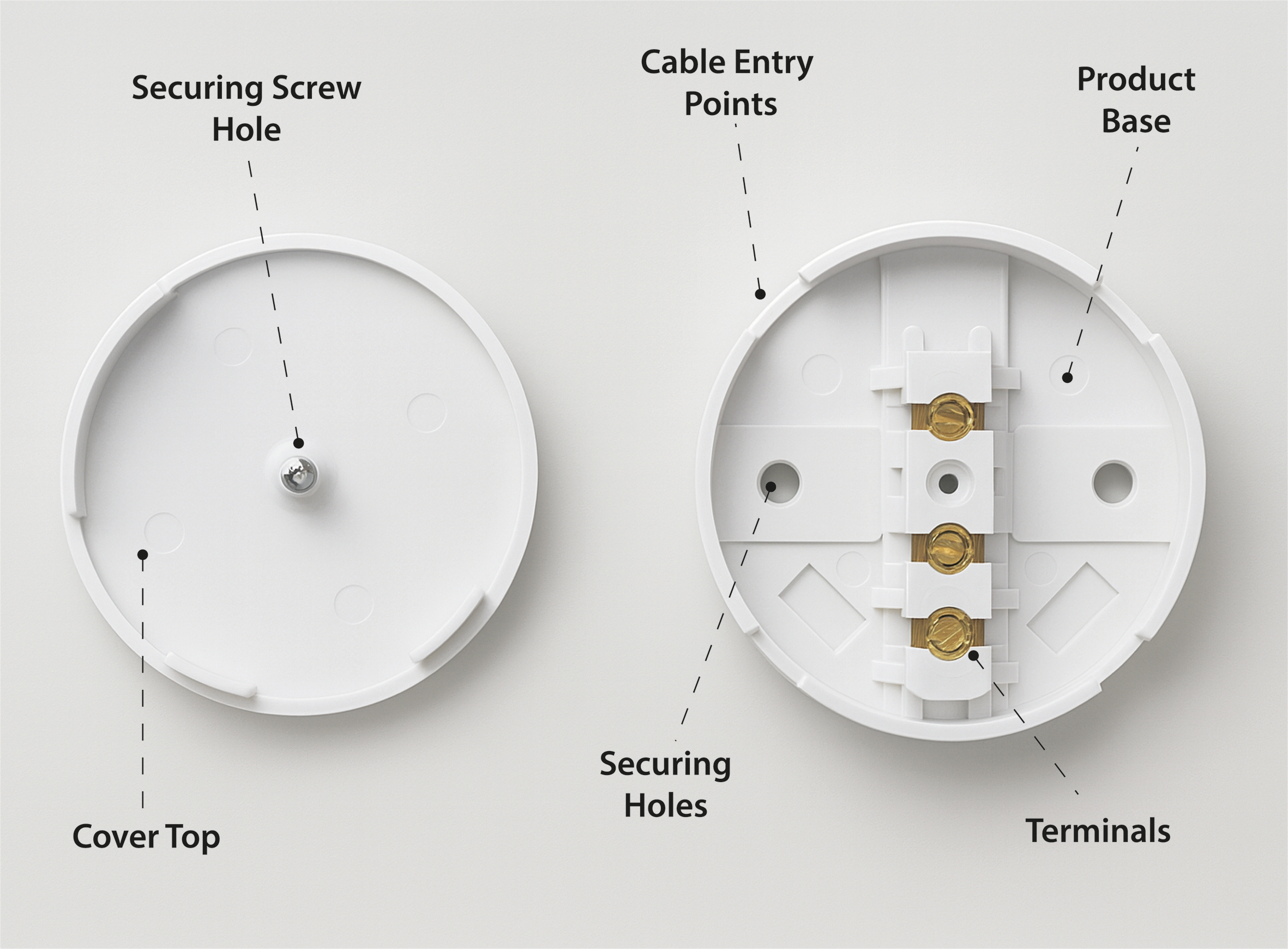 Securing Screw Hole

Cable Entry Points

Product Base

Cover Top

Securing Holes

Terminals