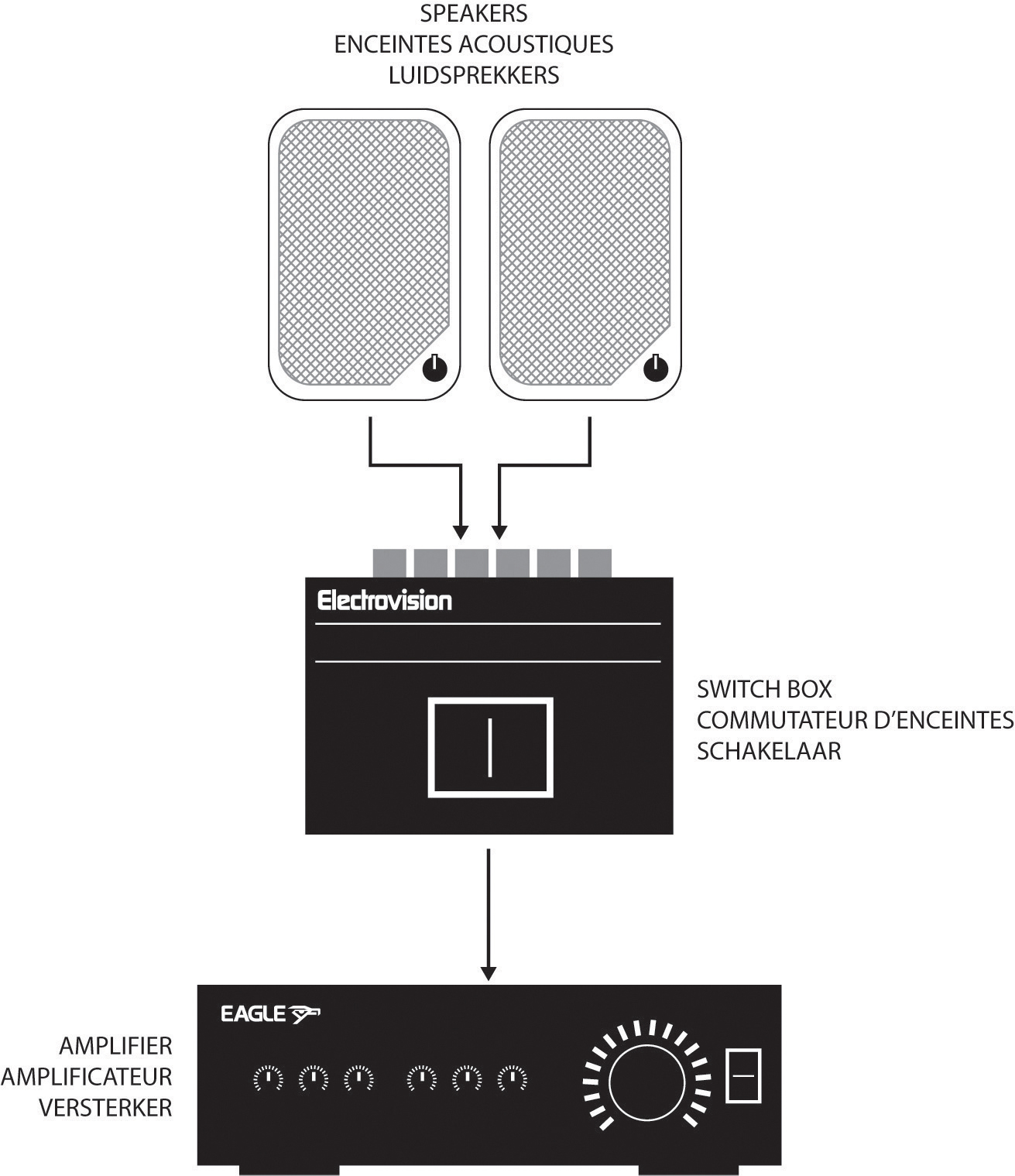 SPEAKERS
ENCEINTES ACOUSTIQUES
LUIDSPREKKERS

Electrovision

SWITCH BOX
COMMUTATEUR D'ENCEINTES
SCHAKELAAR

EAGLE

AMPLIFIER
AMPLIFICATEUR
VERSTERKER