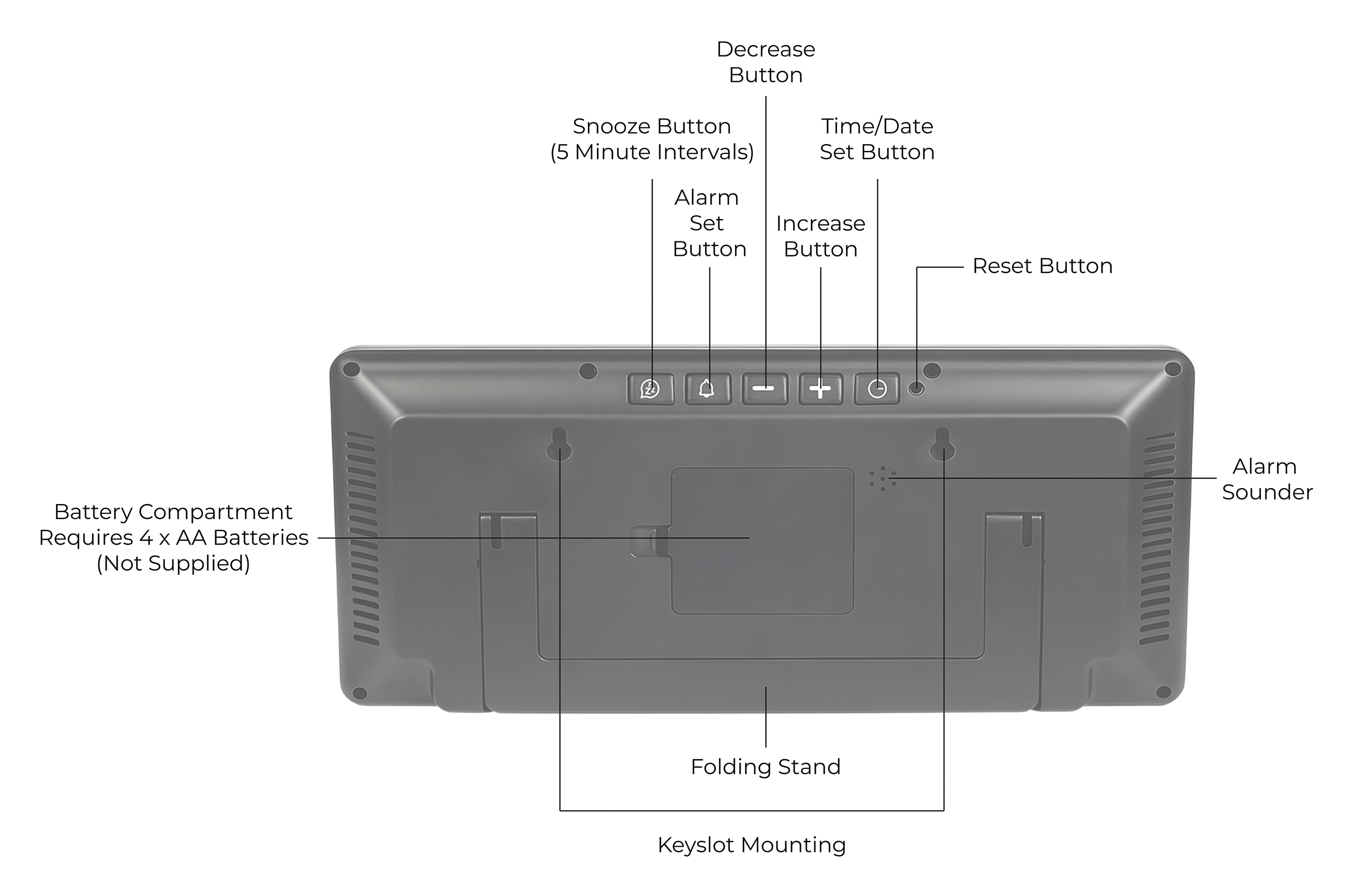 Decrease Button

Snooze Button
(5 Minute Intervals)

Time/Date Set Button

Alarm Set Button

Increase Button

Reset Button

Alarm Sounder

Battery Compartment
Requires 4 x AA Batteries
(Not Supplied)

Folding Stand

Keyslot Mounting