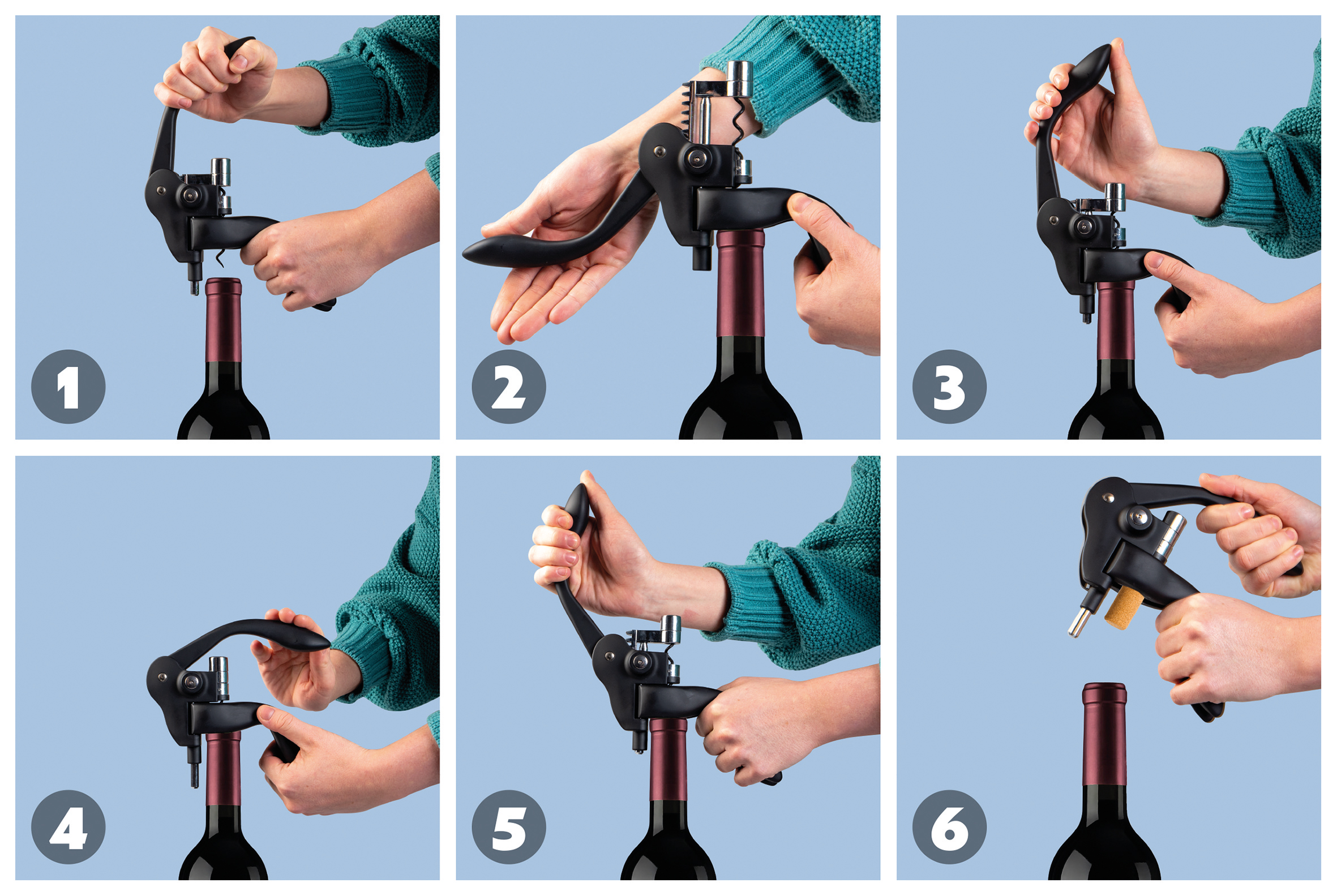 1

2

3

4

5

6