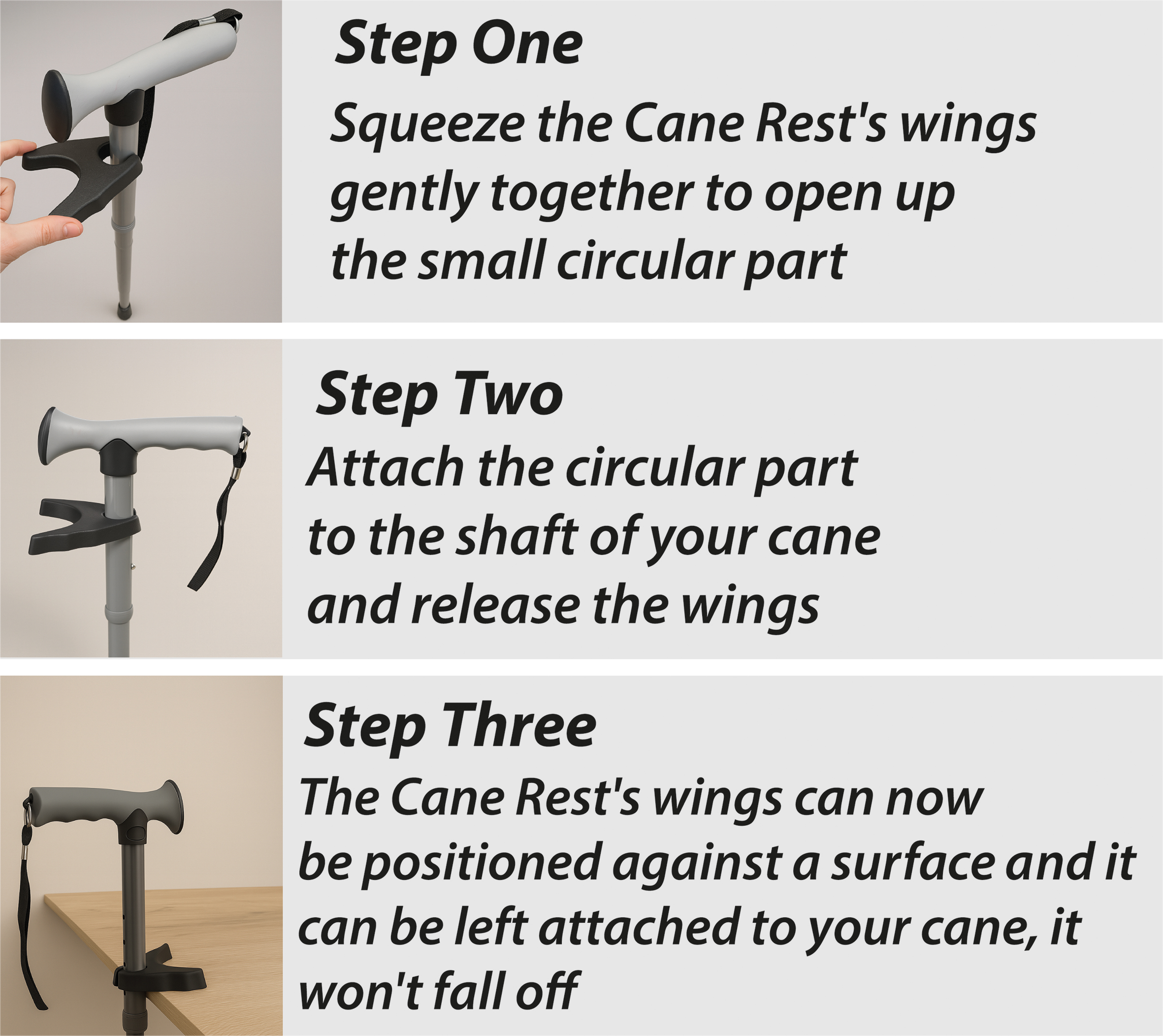 Step One

Squeeze the Cane Rest's wings gently together to open up the small circular part

Step Two

Attach the circular part to the shaft of your cane and release the wings

Step Three

The Cane Rest's wings can now be positioned against a surface and it can be left attached to your cane, it won't fall off