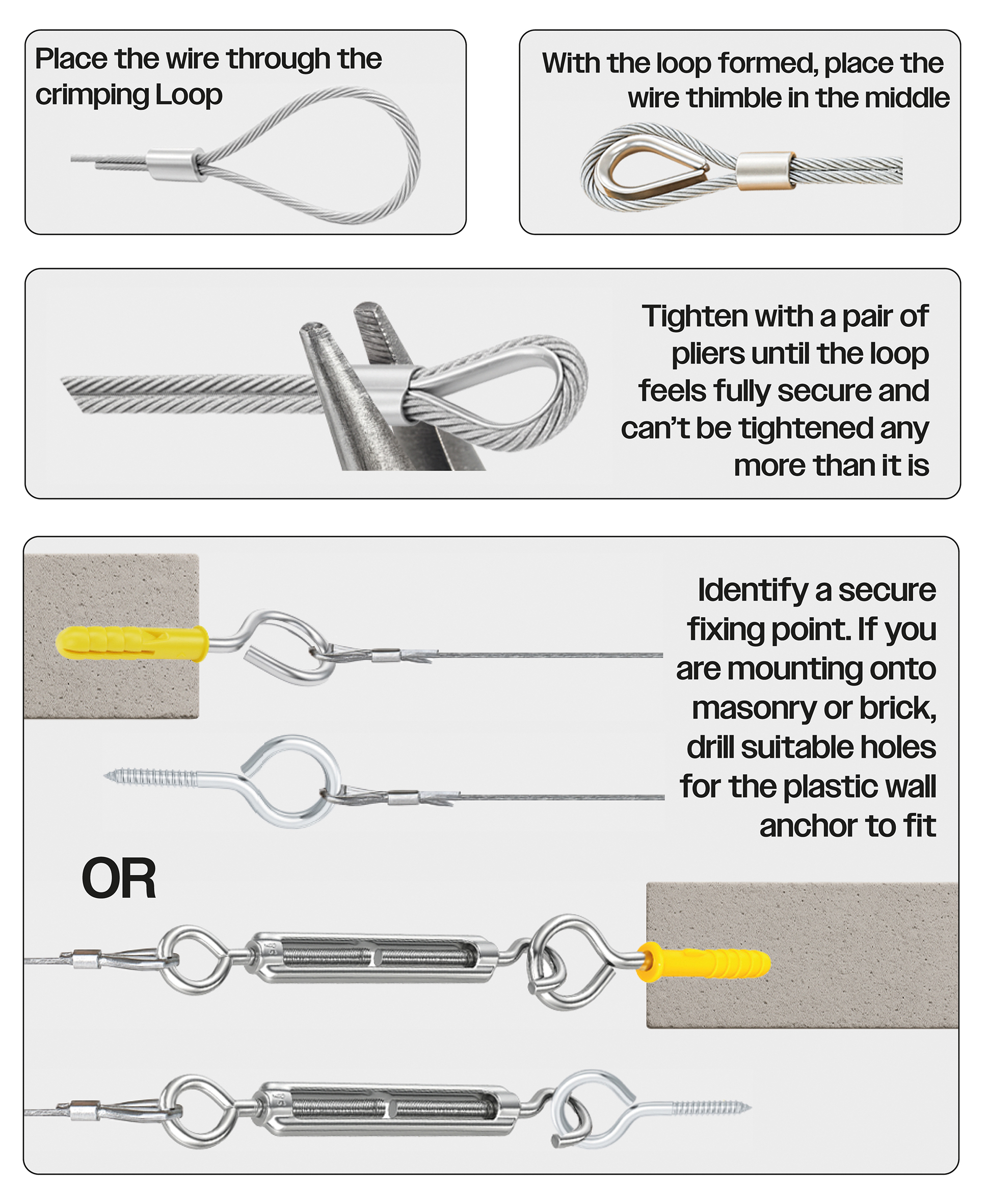 Place the wire through the crimping Loop

With the loop formed, place the wire thimble in the middle

Tighten with a pair of pliers until the loop feels fully secure and can't be tightened any more than it is

Identify a secure fixing point. If you are mounting onto masonry or brick, drill suitable holes for the plastic wall anchor to fit

OR