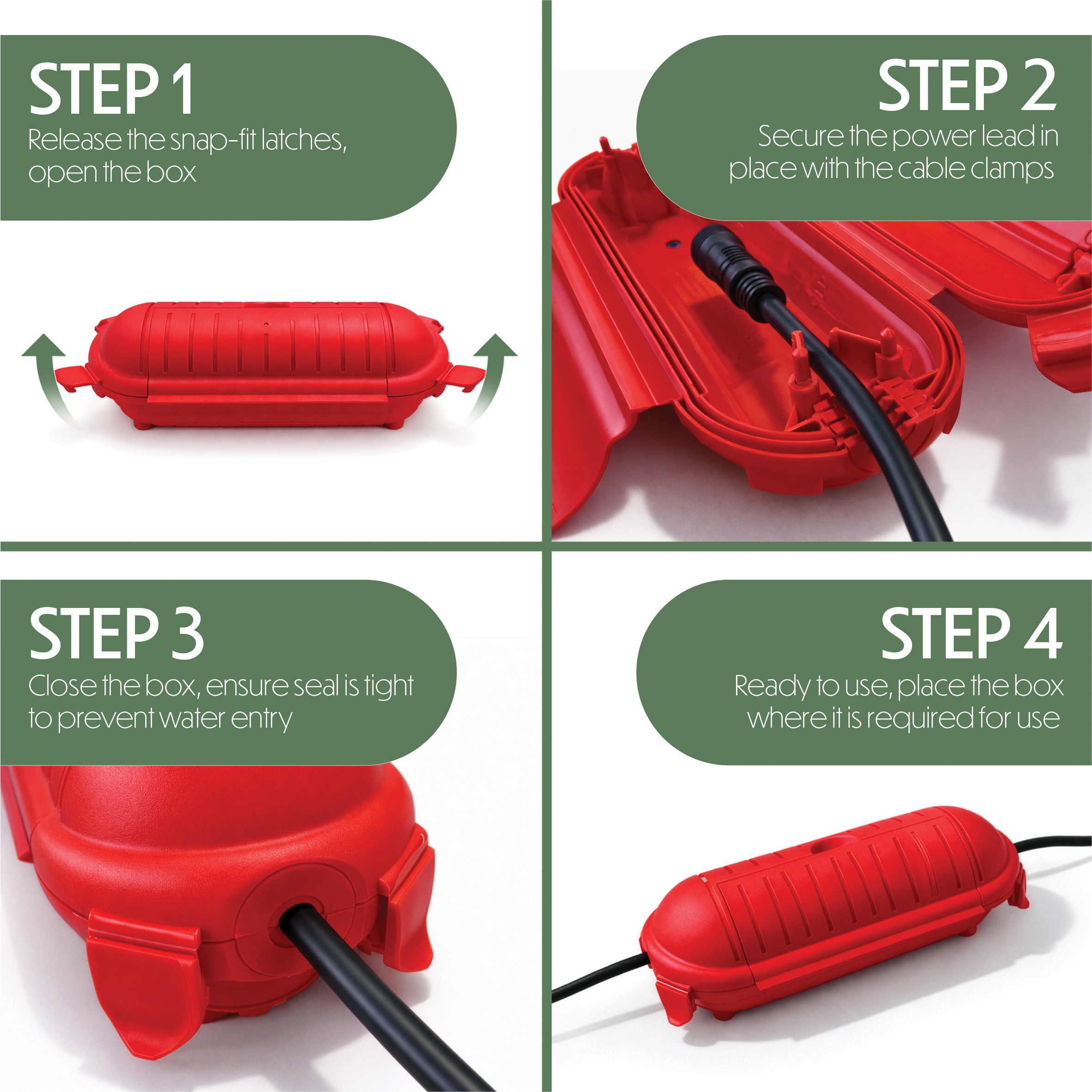 STEP 1
Release the snap-fit latches, open the box

STEP 2
Secure the power lead in place with the cable clamps

STEP 3
Close the box, ensure seal is tight to prevent water entry

STEP 4
Ready to use, place the box where it is required for use